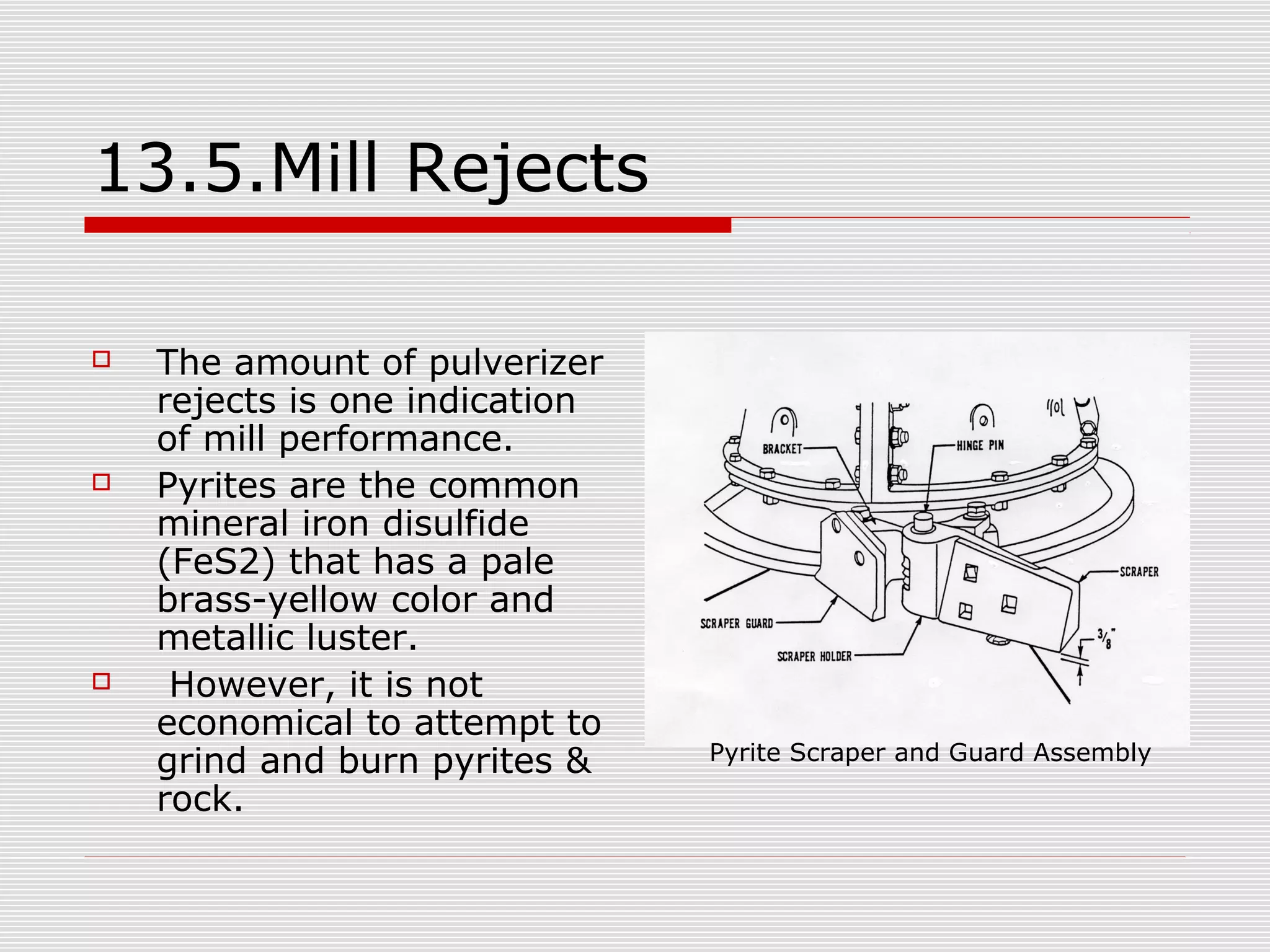 13.5.Mill Rejects

The amount of pulverizer rejects is one indication of mill performance.

Pyrites are the common mineral iron disulfide (FeS2) that has a pale brass-yellow color and metallic luster.

However, it is not economical to attempt to grind and burn pyrites & rock.

BRACKET
HINGE PIN
SCRAPER
SCRAPER GUARD
SCRAPER HOLDER
$\frac{3}{8}$"

Pyrite Scraper and Guard Assembly