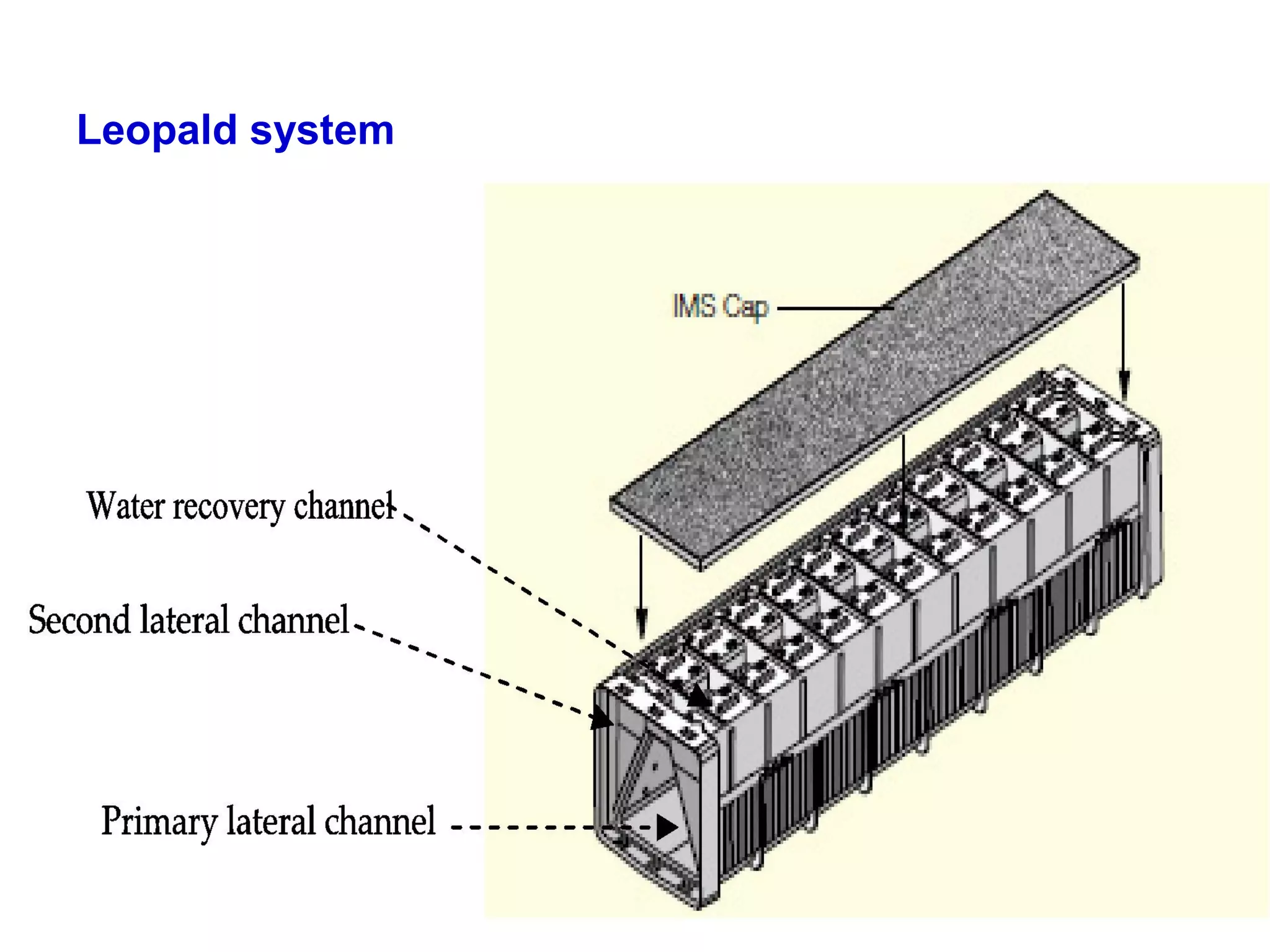 Leopald system

IMS Cap

Water recovery channel

Second lateral channel

Primary lateral channel