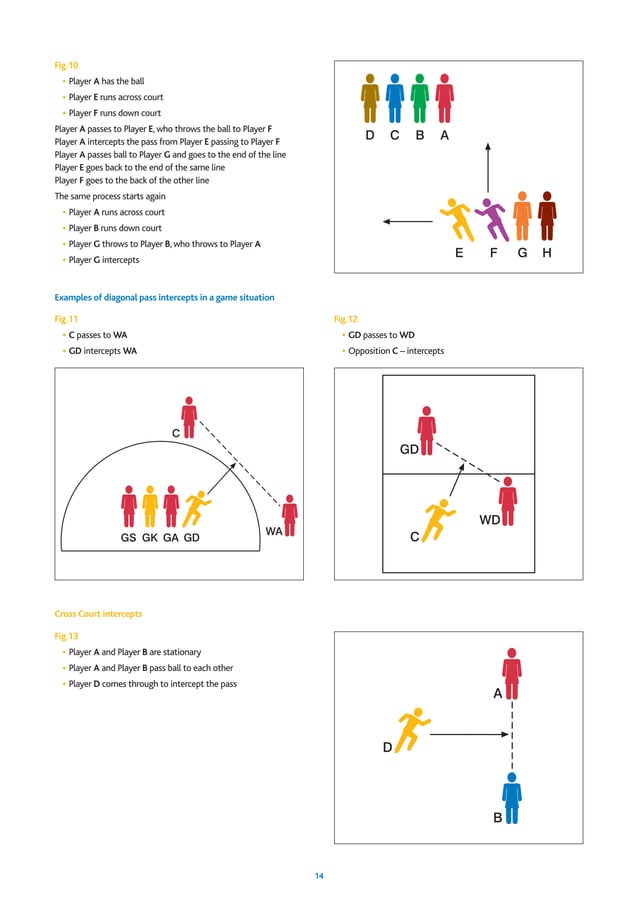 Fig.10

• Player A has the ball
• Player E runs across court
• Player F runs down court

Player A passes to Player E, who throws the ball to Player F
Player A intercepts the pass from Player E passing to Player F
Player A passes ball to Player G and goes to the end of the line
Player E goes back to the end of the same line
Player F goes to the back of the other line

The same process starts again

• Player A runs across court
• Player B runs down court
• Player G throws to Player B, who throws to Player A
• Player G intercepts

D C B A

E F G H

Examples of diagonal pass intercepts in a game situation

Fig.11

• C passes to WA
• GD intercepts WA

C

GS GK GA GD

WA

Fig.12

• GD passes to WD
• Opposition C – intercepts

GD

WD

C

Cross Court intercepts

Fig.13

• Player A and Player B are stationary
• Player A and Player B pass ball to each other
• Player D comes through to intercept the pass

A

D

B

14