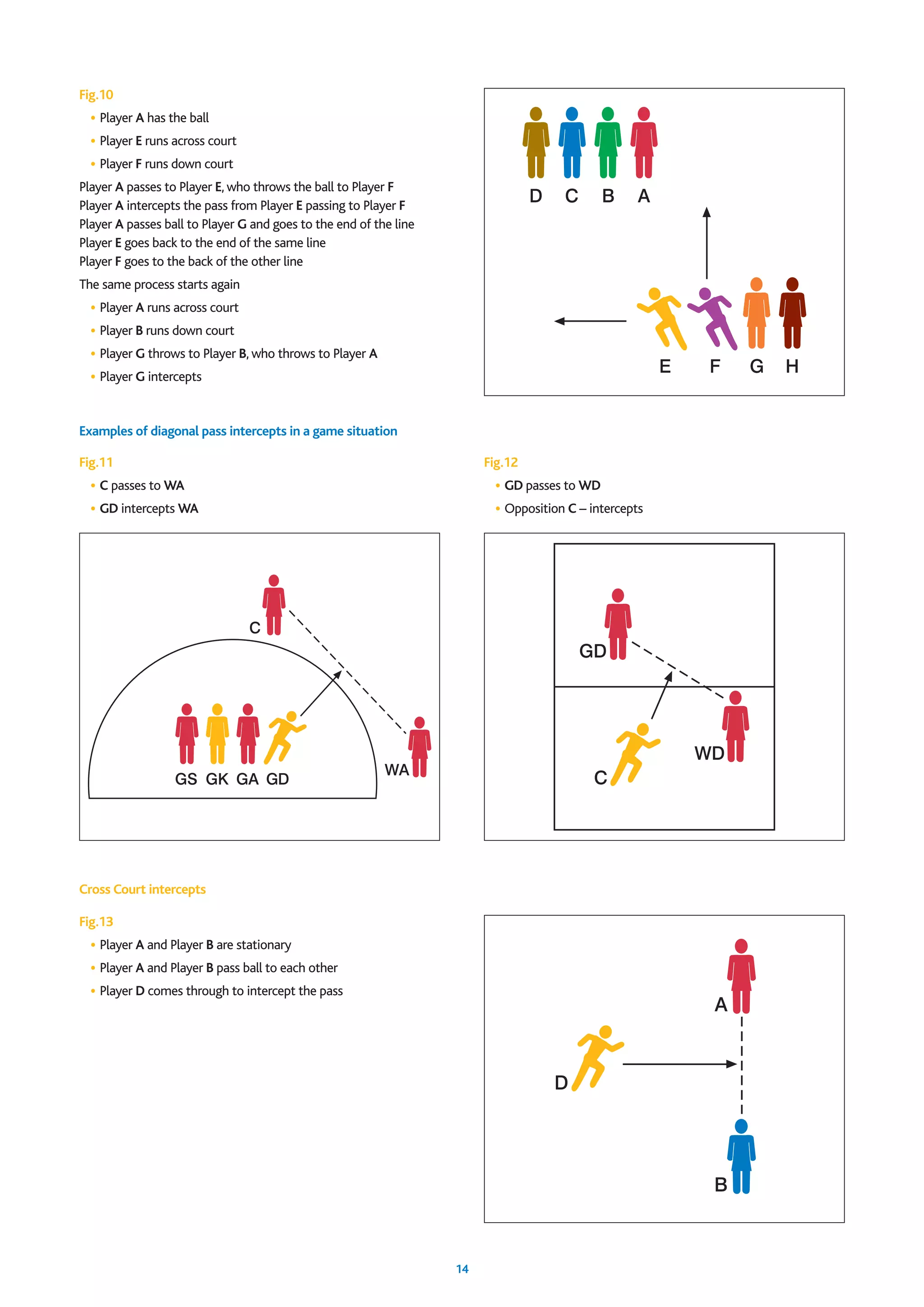 Fig.10

• Player A has the ball
• Player E runs across court
• Player F runs down court

Player A passes to Player E, who throws the ball to Player F
Player A intercepts the pass from Player E passing to Player F
Player A passes ball to Player G and goes to the end of the line
Player E goes back to the end of the same line
Player F goes to the back of the other line

The same process starts again

• Player A runs across court
• Player B runs down court
• Player G throws to Player B, who throws to Player A
• Player G intercepts

D C B A

E F G H

Examples of diagonal pass intercepts in a game situation

Fig.11

• C passes to WA
• GD intercepts WA

C

GS GK GA GD

WA

Fig.12

• GD passes to WD
• Opposition C – intercepts

GD

WD

C

Cross Court intercepts

Fig.13

• Player A and Player B are stationary
• Player A and Player B pass ball to each other
• Player D comes through to intercept the pass

A

D

B

14