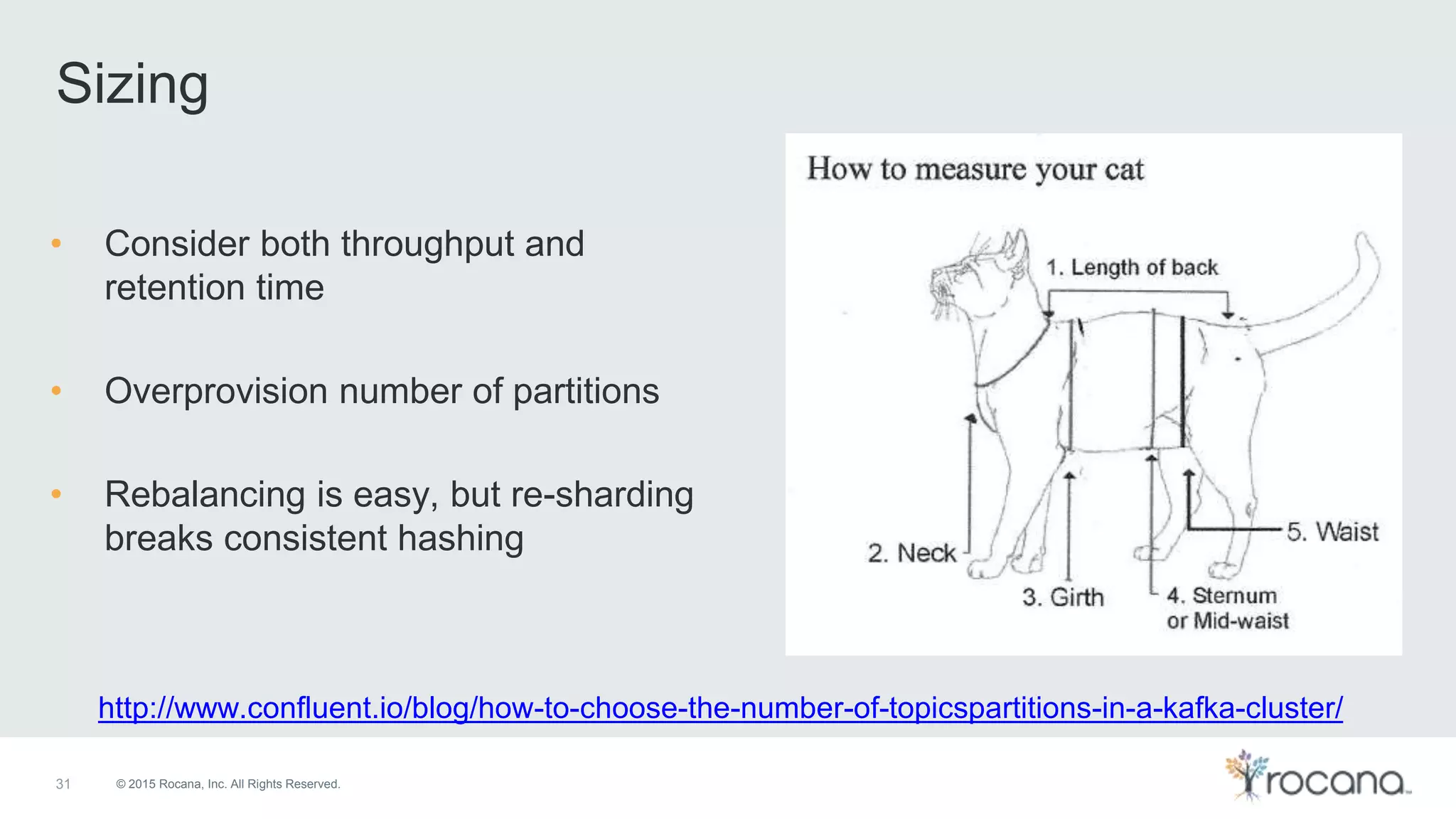 Sizing

• Consider both throughput and retention time

• Overprovision number of partitions

• Rebalancing is easy, but re-sharding breaks consistent hashing

How to measure your cat

1. Length of back

2. Neck

3. Girth

4. Sternum or Mid-waist

5. Waist

http://www.confluent.io/blog/how-to-choose-the-number-of-topicspartitions-in-a-kafka-cluster/

31

© 2015 Rocana, Inc. All Rights Reserved.

rocana