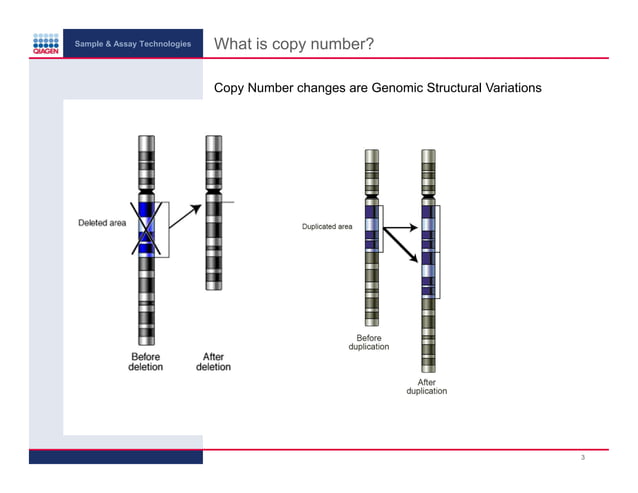 QIAGEN

Sample & Assay Technologies

What is copy number?

Copy Number changes are Genomic Structural Variations

Deleted area

Before deletion

After deletion

Duplicated area

Before duplication

After duplication

3