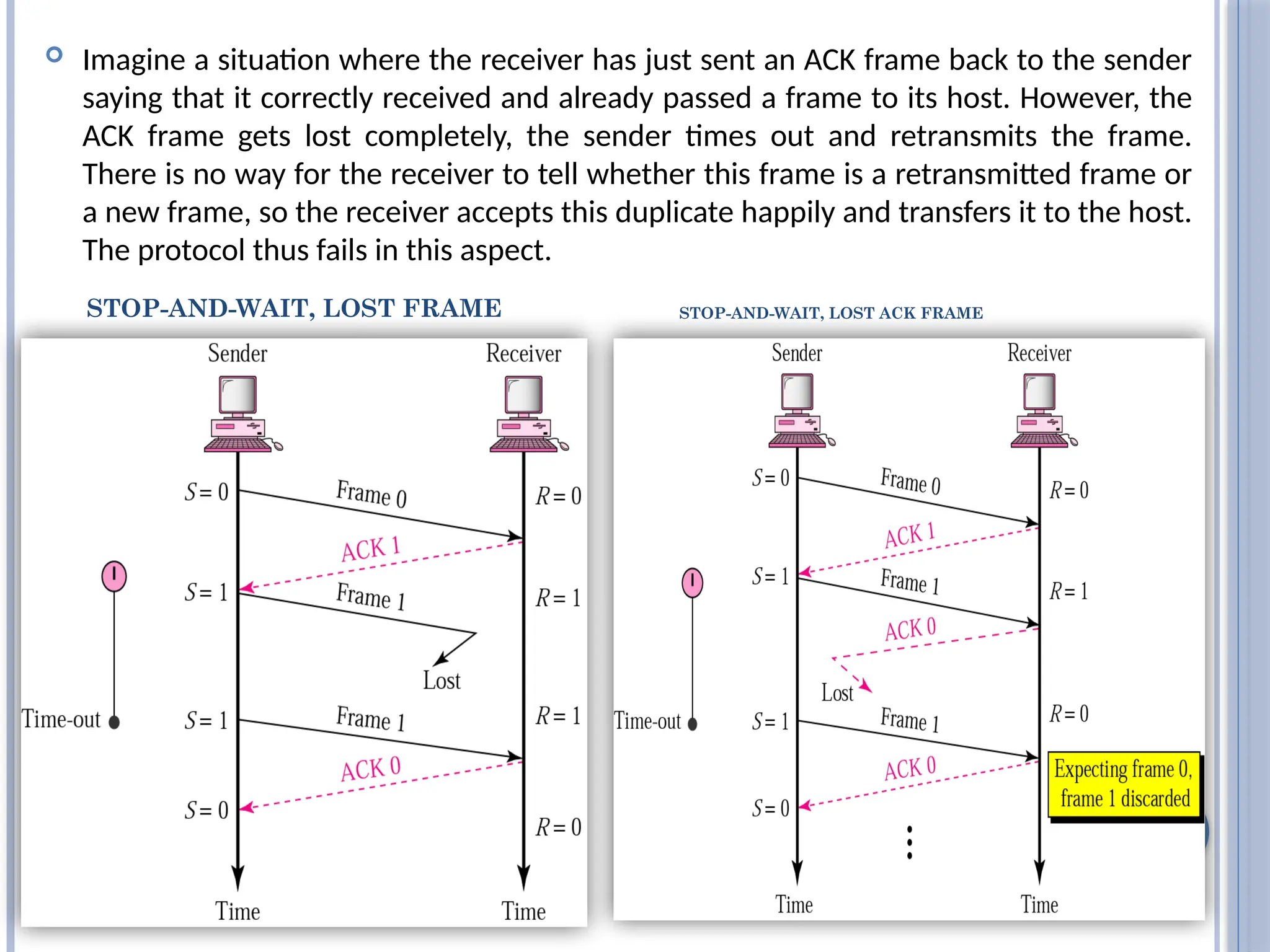 Imagine a situation where the receiver has just sent an ACK frame back to the sender saying that it correctly received and already passed a frame to its host. However, the ACK frame gets lost completely, the sender times out and retransmits the frame. There is no way for the receiver to tell whether this frame is a retransmitted frame or a new frame, so the receiver accepts this duplicate happily and transfers it to the host. The protocol thus fails in this aspect.

STOP-AND-WAIT, LOST FRAME

Sender
Receiver
$S=0$
Frame 0
$R=0$
ACK 1
$S=1$
Frame 1
$R=1$
Lost
Time-out
$S=1$
Frame 1
$R=1$
ACK 0
$S=0$
$R=0$
Time
Time

STOP-AND-WAIT, LOST ACK FRAME

Sender
Receiver
$S=0$
Frame 0
$R=0$
ACK 1
$S=1$
Frame 1
$R=1$
ACK 0
Lost
Time-out
$S=1$
Frame 1
$R=0$
ACK 0
Expecting frame 0, frame 1 discarded
$S=0$
Time
Time