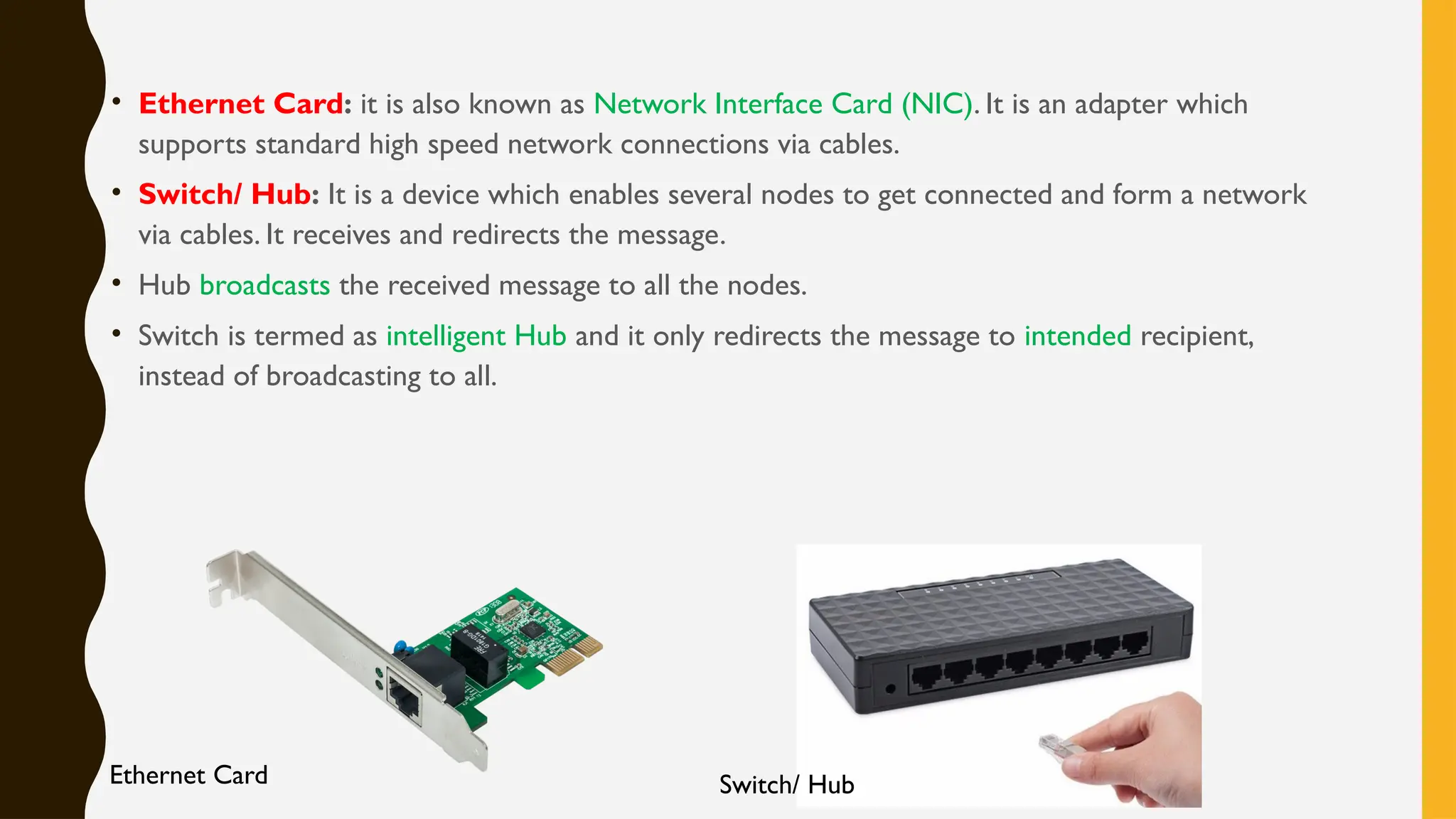 • Ethernet Card: it is also known as Network Interface Card (NIC). It is an adapter which supports standard high speed network connections via cables.

• Switch/ Hub: It is a device which enables several nodes to get connected and form a network via cables. It receives and redirects the message.

• Hub broadcasts the received message to all the nodes.

• Switch is termed as intelligent Hub and it only redirects the message to intended recipient, instead of broadcasting to all.

Ethernet Card

Switch/ Hub