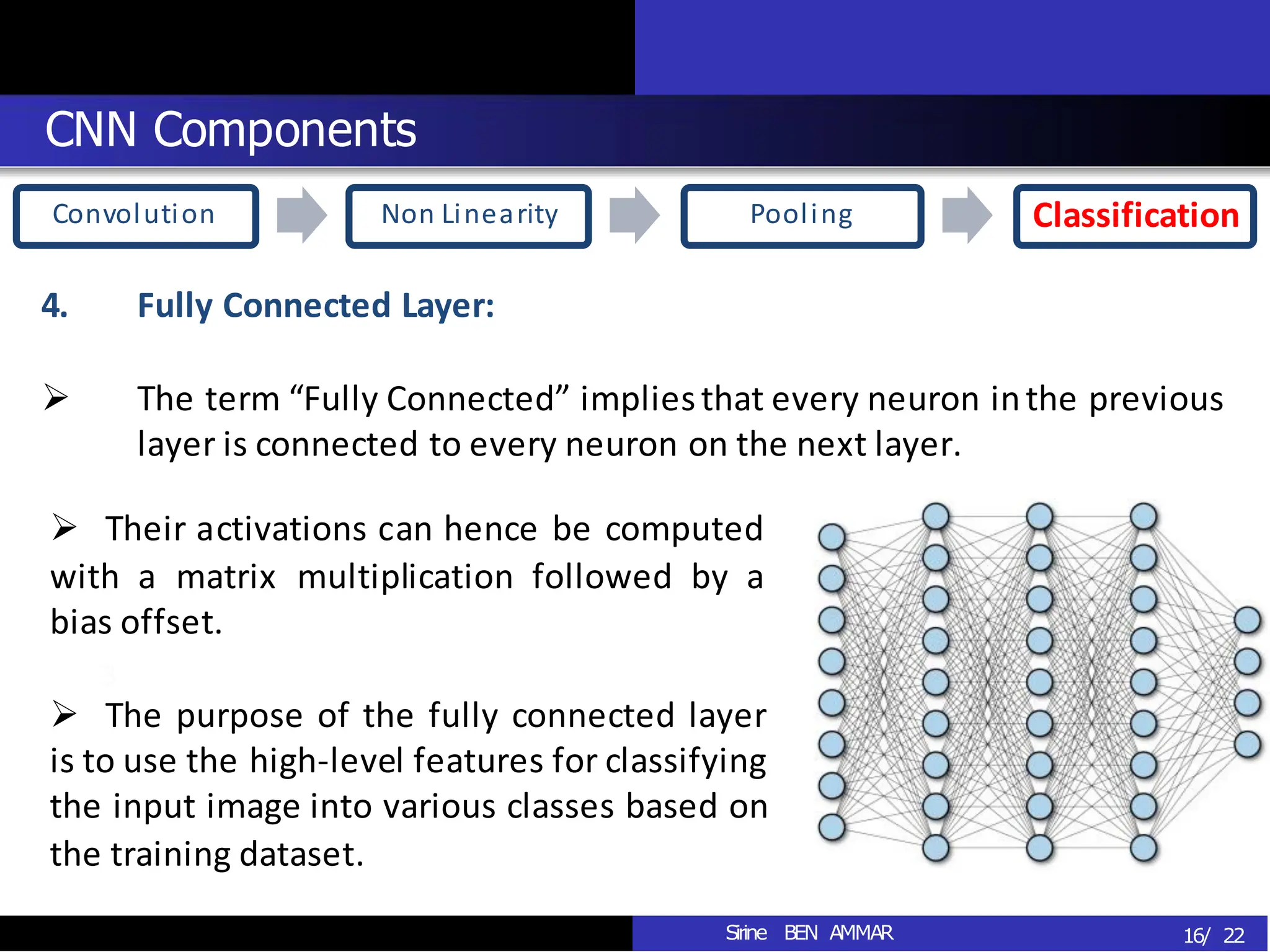 CNN Components

Convolution

Non Linearity

Pooling

Classification

4. Fully Connected Layer:

➢ The term “Fully Connected” implies that every neuron in the previous layer is connected to every neuron on the next layer.

➢ Their activations can hence be computed with a matrix multiplication followed by a bias offset.

➢ The purpose of the fully connected layer is to use the high-level features for classifying the input image into various classes based on the training dataset.

Sirine BEN AMMAR

16/ 22