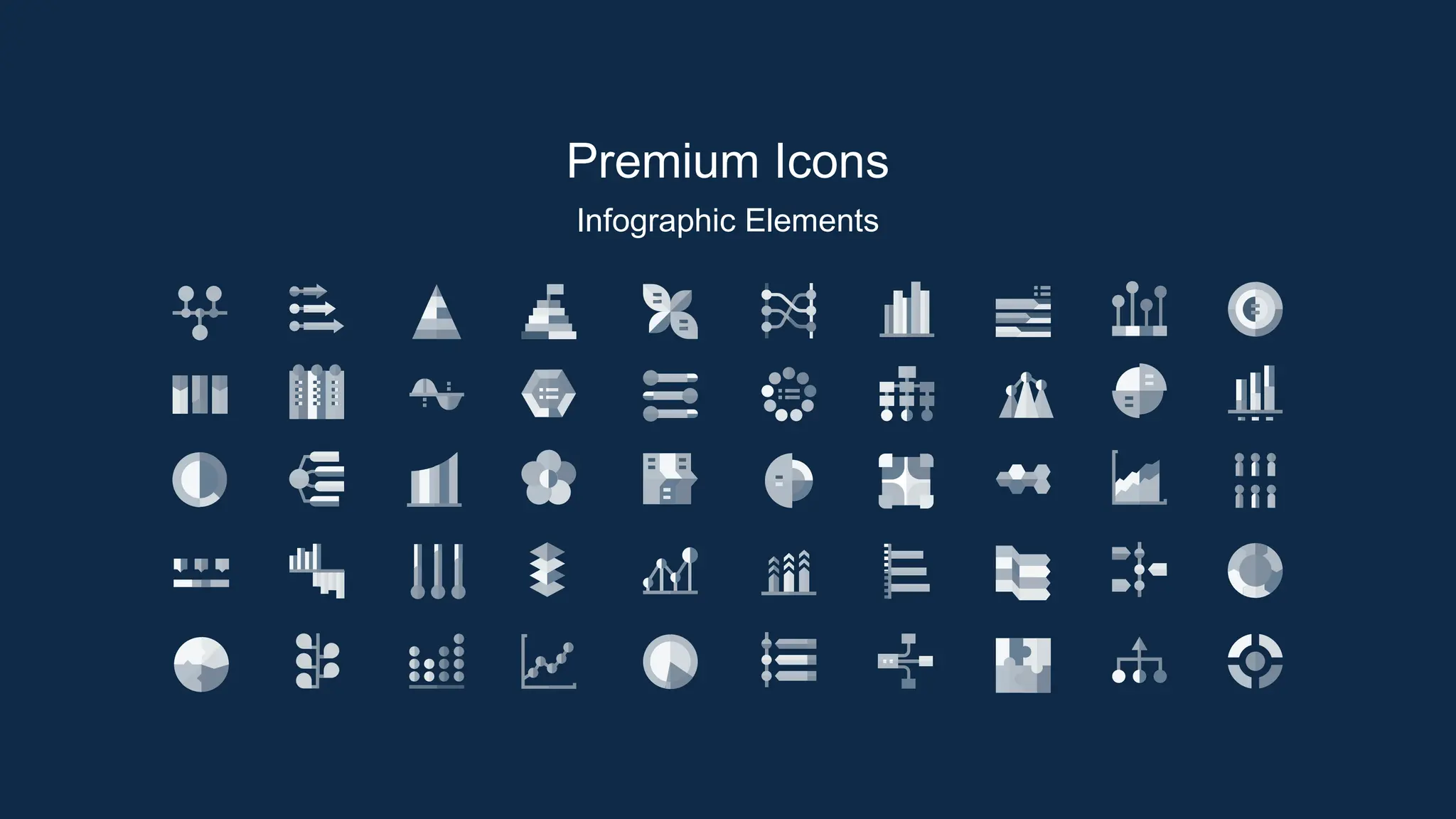 Premium Icons

Infographic Elements