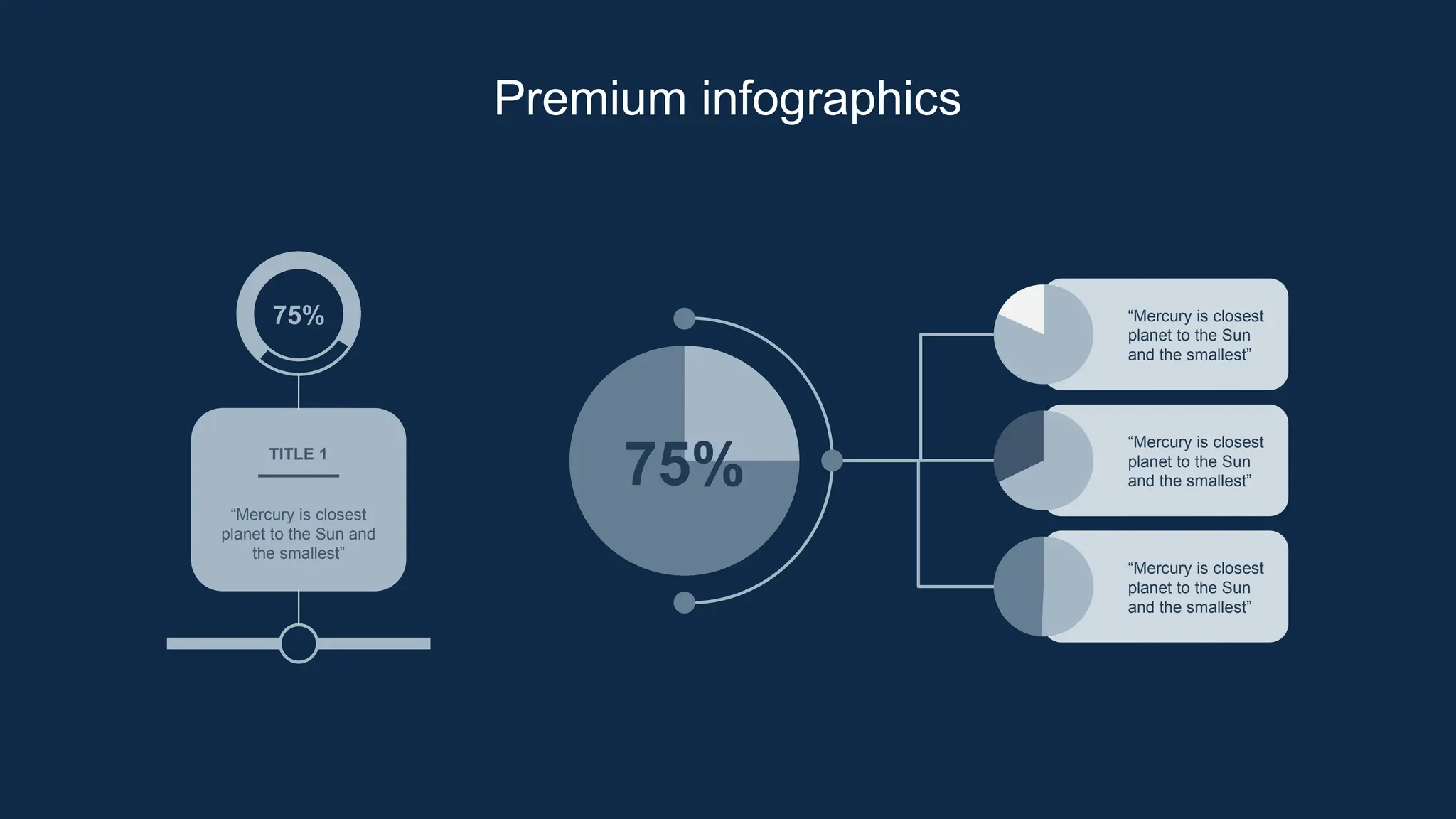 Premium infographics

75%

TITLE 1

“Mercury is closest planet to the Sun and the smallest”

75%

“Mercury is closest planet to the Sun and the smallest”

“Mercury is closest planet to the Sun and the smallest”

“Mercury is closest planet to the Sun and the smallest”