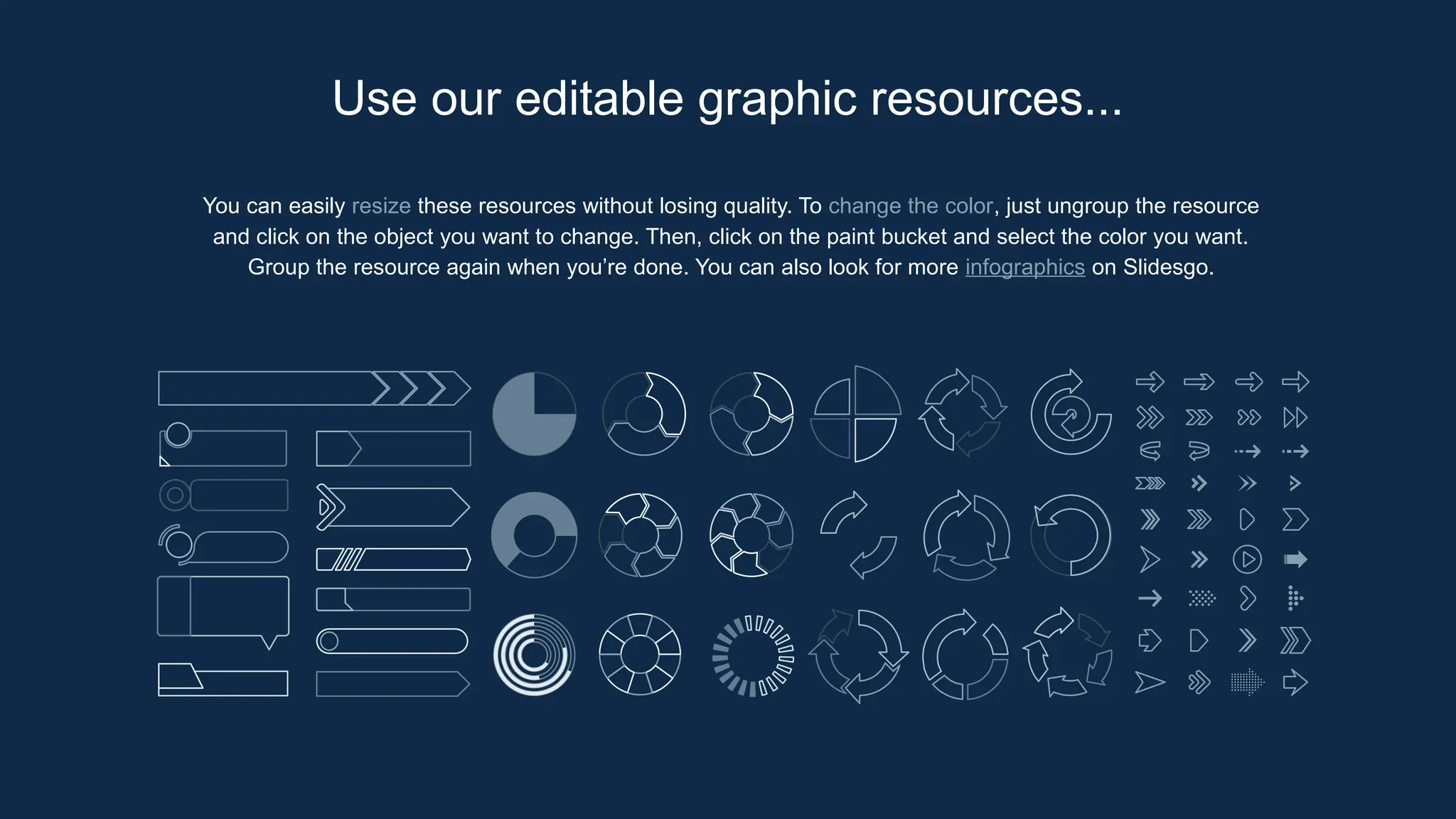 Use our editable graphic resources...

You can easily resize these resources without losing quality. To change the color, just ungroup the resource and click on the object you want to change. Then, click on the paint bucket and select the color you want. Group the resource again when you’re done. You can also look for more infographics on Slidesgo.