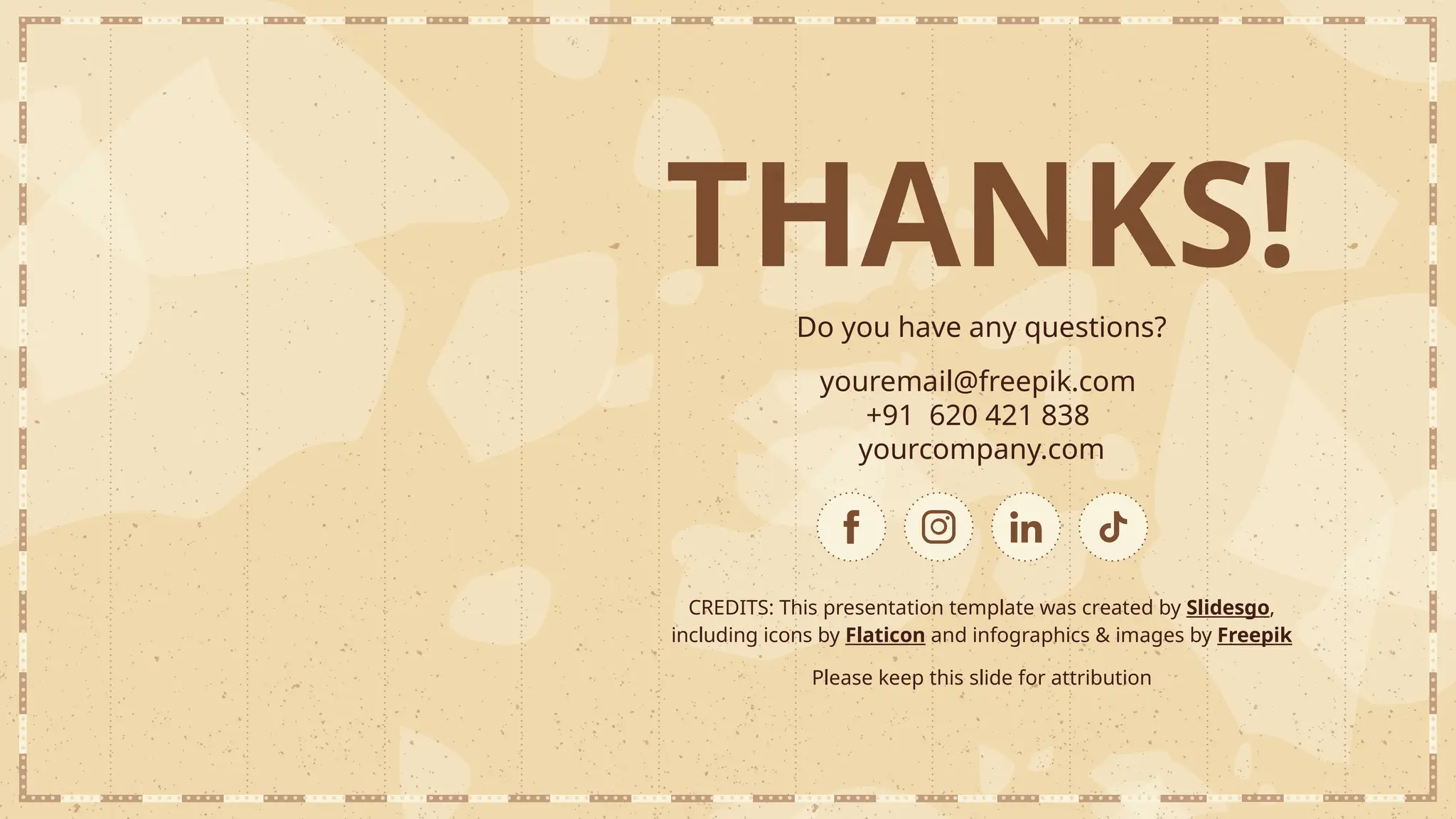 THANKS!

Do you have any questions?

youremail@freepik.com
+91 620 421 838
yourcompany.com

CREDITS: This presentation template was created by Slidesgo, including icons by Flaticon and infographics & images by Freepik

Please keep this slide for attribution