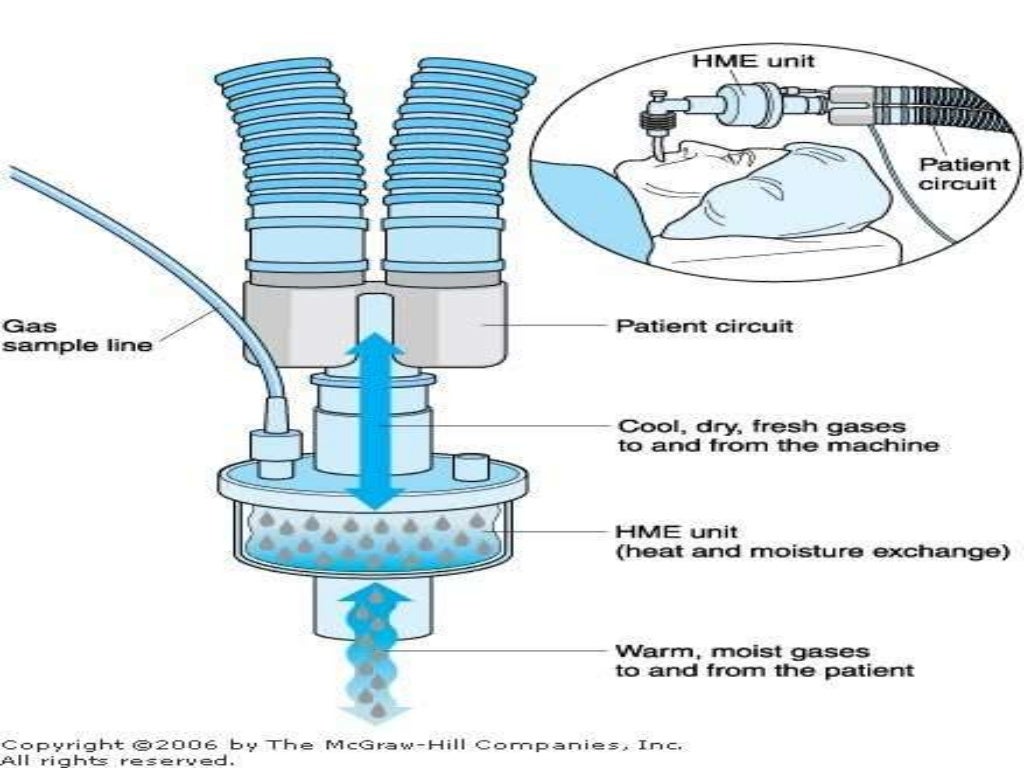 HME unit

Patient circuit

Gas sample line

Patient circuit

Cool, dry, fresh gases to and from the machine

HME unit (heat and moisture exchange)

Warm, moist gases to and from the patient

Copyright ©2006 by The McGraw-Hill Companies, Inc. All rights reserved.