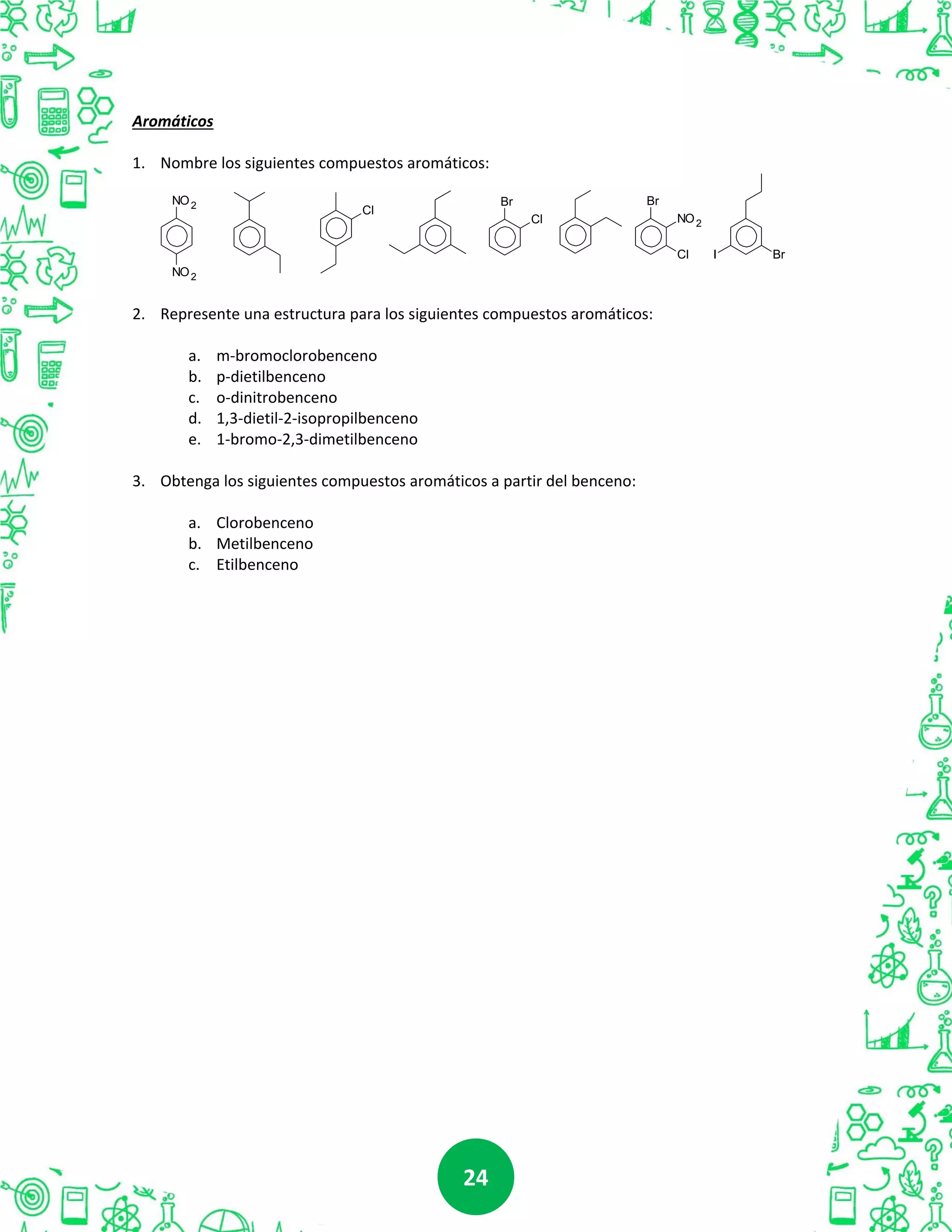 Aromáticos

1. Nombre los siguientes compuestos aromáticos:

$NO_2$ $NO_2$ Cl Br Cl Br $NO_2$ Cl I Br

2. Represente una estructura para los siguientes compuestos aromáticos:

a. m-bromoclorobenceno
b. p-dietilbenceno
c. o-dinitrobenceno
d. 1,3-dietil-2-isopropilbenceno
e. 1-bromo-2,3-dimetilbenceno

3. Obtenga los siguientes compuestos aromáticos a partir del benceno:

a. Clorobenceno
b. Metilbenceno
c. Etilbenceno

24