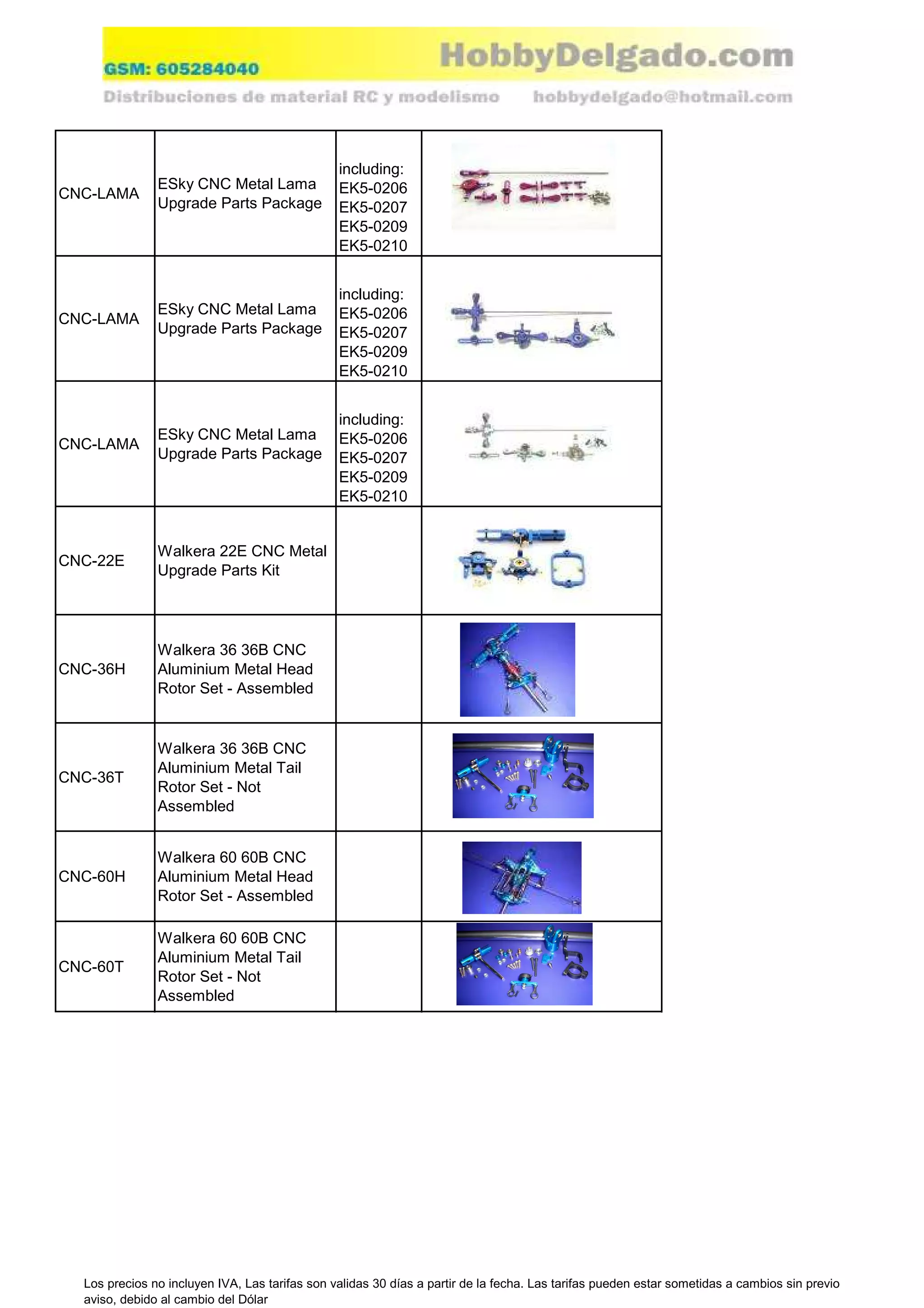 GSM: 605284040
HobbyDelgado.com
Distribuciones de material RC y modelismo
hobbydelgado@hotmail.com

| | | | |
|---|---|---|---|
| CNC-LAMA | ESky CNC Metal Lama Upgrade Parts Package | including: EK5-0206 EK5-0207 EK5-0209 EK5-0210 | |
| CNC-LAMA | ESky CNC Metal Lama Upgrade Parts Package | including: EK5-0206 EK5-0207 EK5-0209 EK5-0210 | |
| CNC-LAMA | ESky CNC Metal Lama Upgrade Parts Package | including: EK5-0206 EK5-0207 EK5-0209 EK5-0210 | |
| CNC-22E | Walkera 22E CNC Metal Upgrade Parts Kit | | |
| CNC-36H | Walkera 36 36B CNC Aluminium Metal Head Rotor Set - Assembled | | |
| CNC-36T | Walkera 36 36B CNC Aluminium Metal Tail Rotor Set - Not Assembled | | |
| CNC-60H | Walkera 60 60B CNC Aluminium Metal Head Rotor Set - Assembled | | |
| CNC-60T | Walkera 60 60B CNC Aluminium Metal Tail Rotor Set - Not Assembled | | |

Los precios no incluyen IVA, Las tarifas son validas 30 días a partir de la fecha. Las tarifas pueden estar sometidas a cambios sin previo aviso, debido al cambio del Dólar