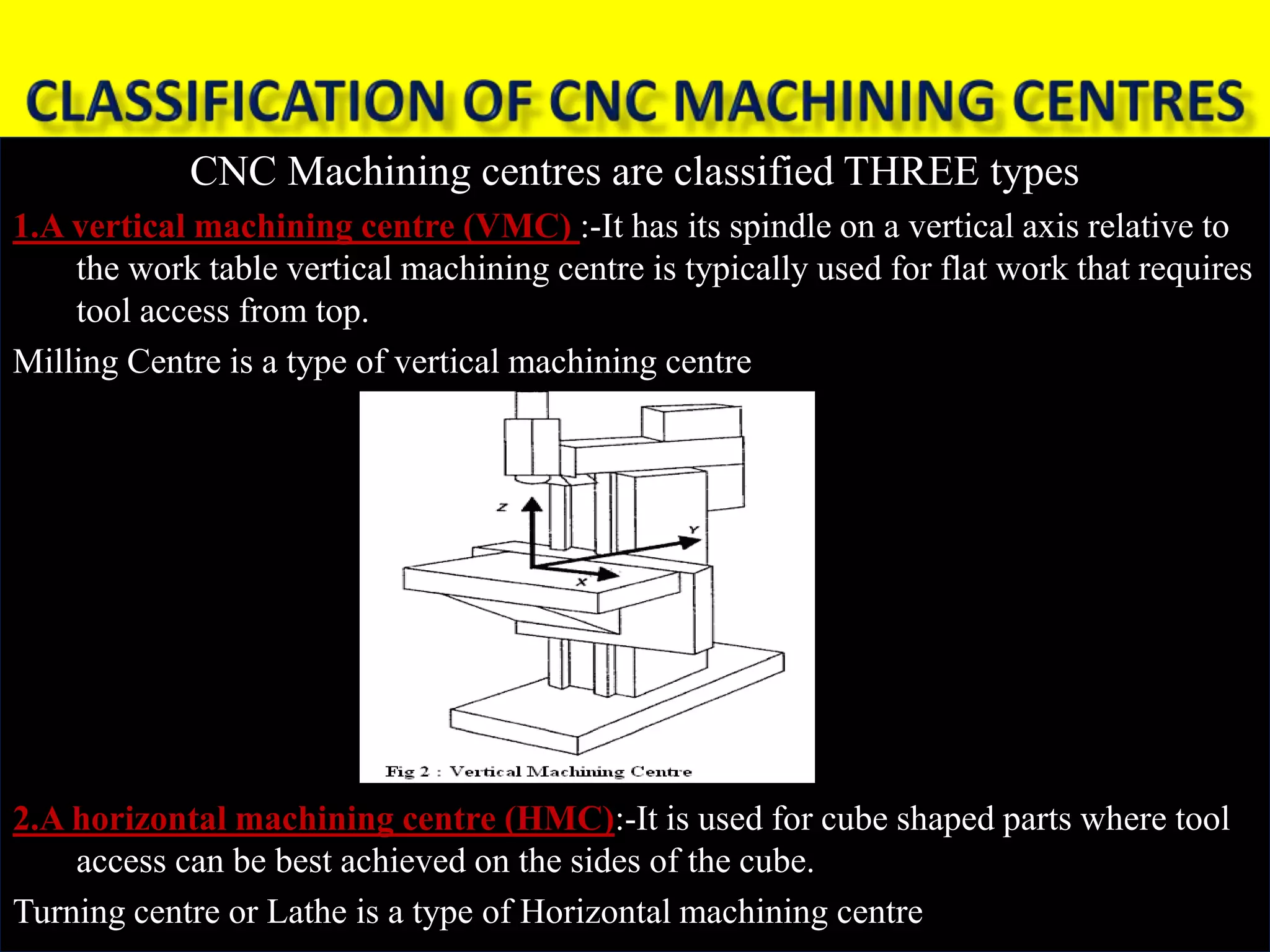 CLASSIFICATION OF CNC MACHINING CENTRES

CNC Machining centres are classified THREE types

1.A vertical machining centre (VMC) :-It has its spindle on a vertical axis relative to the work table vertical machining centre is typically used for flat work that requires tool access from top.

Milling Centre is a type of vertical machining centre

Z
Y
X

Fig 2 : Vertical Machining Centre

2.A horizontal machining centre (HMC):-It is used for cube shaped parts where tool access can be best achieved on the sides of the cube.

Turning centre or Lathe is a type of Horizontal machining centre