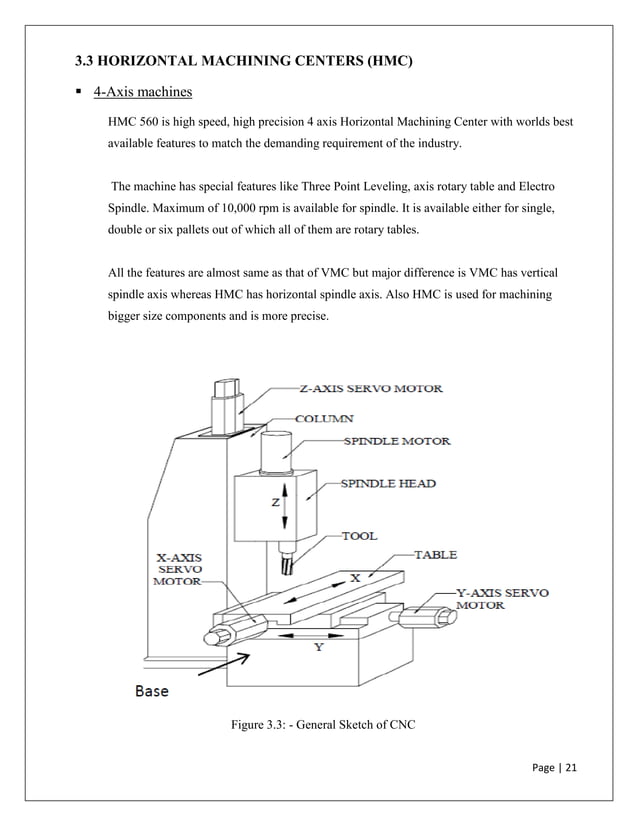 3.3 HORIZONTAL MACHINING CENTERS (HMC)

▪ 4-Axis machines

HMC 560 is high speed, high precision 4 axis Horizontal Machining Center with worlds best available features to match the demanding requirement of the industry.

The machine has special features like Three Point Leveling, axis rotary table and Electro Spindle. Maximum of 10,000 rpm is available for spindle. It is available either for single, double or six pallets out of which all of them are rotary tables.

All the features are almost same as that of VMC but major difference is VMC has vertical spindle axis whereas HMC has horizontal spindle axis. Also HMC is used for machining bigger size components and is more precise.

Z-AXIS SERVO MOTOR
COLUMN
SPINDLE MOTOR
SPINDLE HEAD
Z
TOOL
TABLE
X-AXIS SERVO MOTOR
X
Y-AXIS SERVO MOTOR
Y
Base

Figure 3.3: - General Sketch of CNC

Page | 21