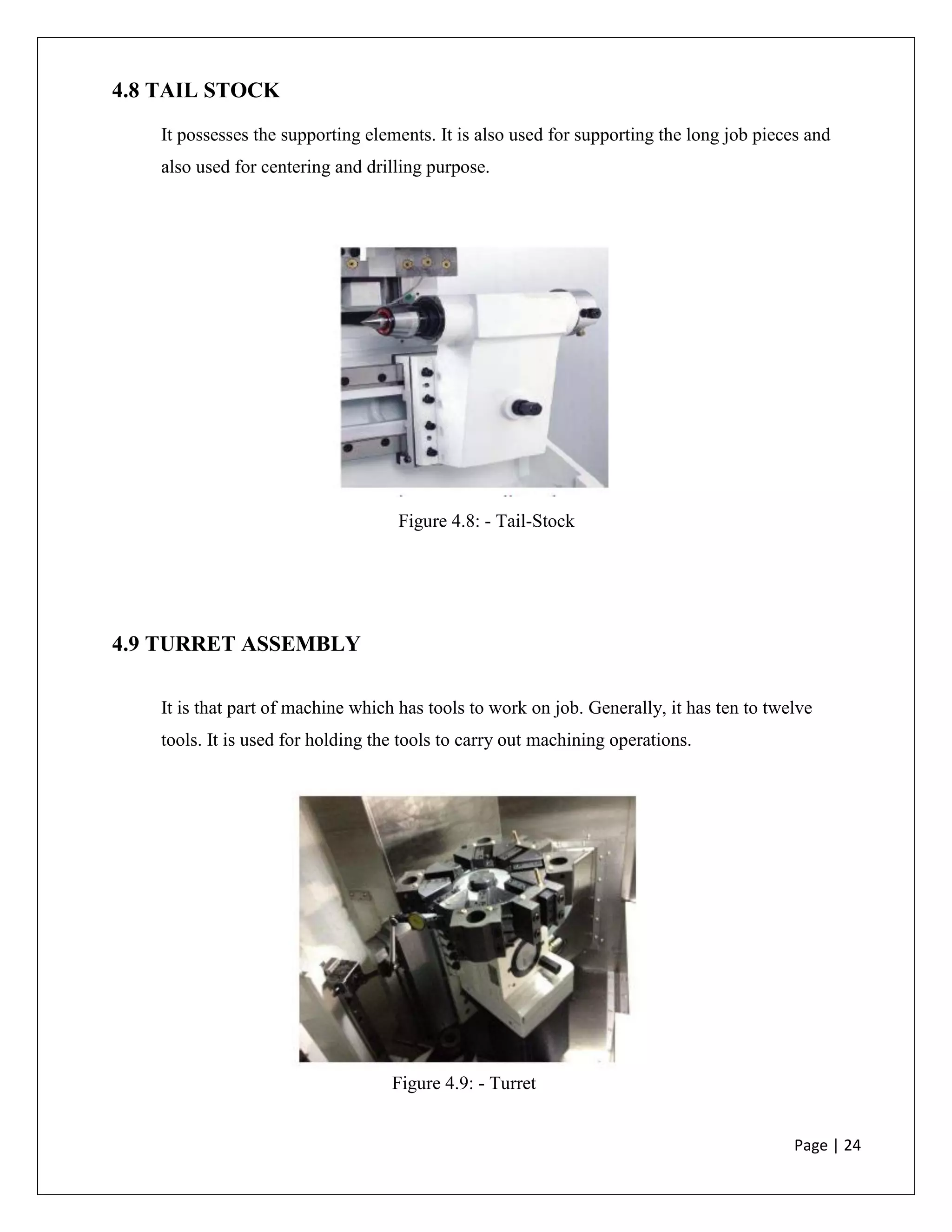 4.8 TAIL STOCK

It possesses the supporting elements. It is also used for supporting the long job pieces and also used for centering and drilling purpose.

Figure 4.8: - Tail-Stock

4.9 TURRET ASSEMBLY

It is that part of machine which has tools to work on job. Generally, it has ten to twelve tools. It is used for holding the tools to carry out machining operations.

Figure 4.9: - Turret

Page | 24