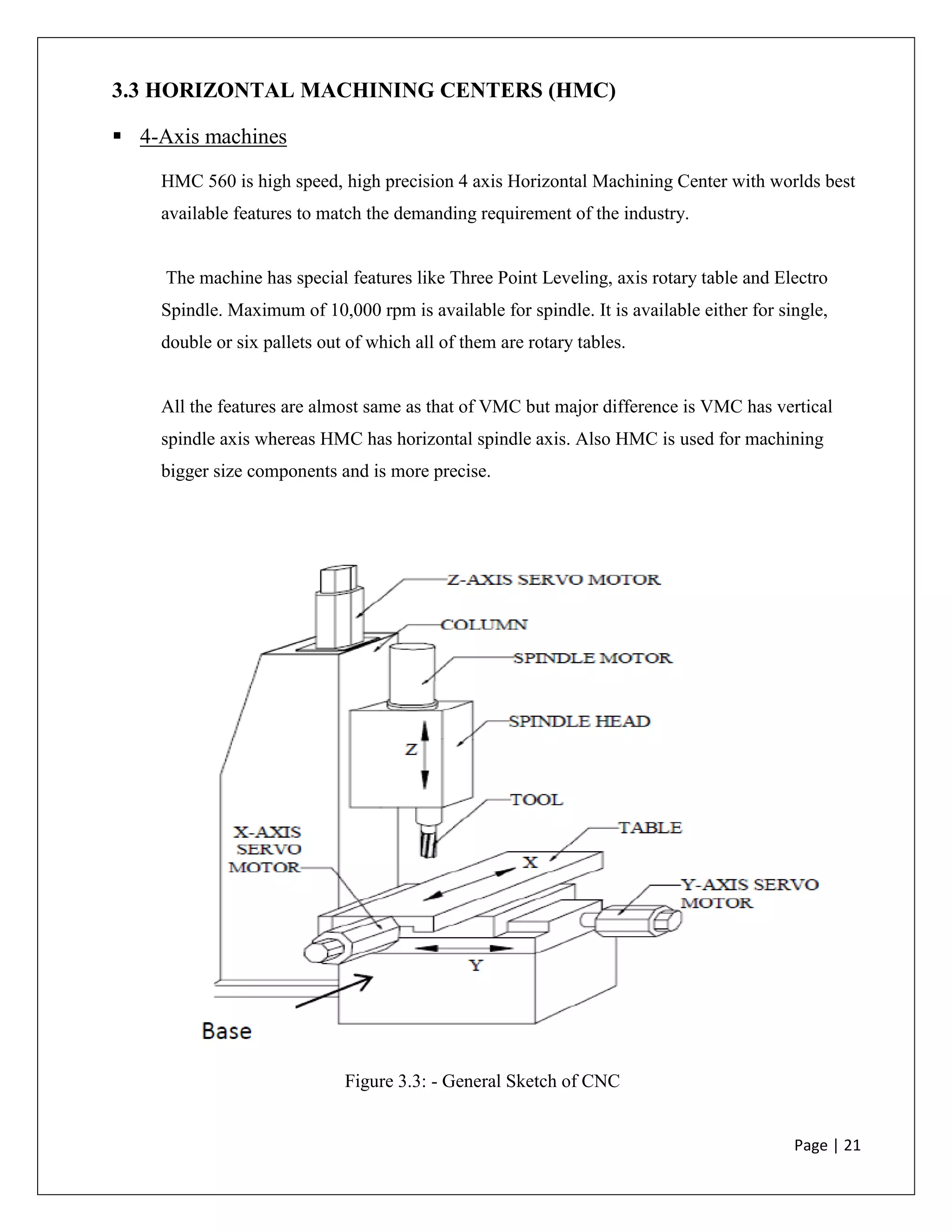 3.3 HORIZONTAL MACHINING CENTERS (HMC)

▪ 4-Axis machines

HMC 560 is high speed, high precision 4 axis Horizontal Machining Center with worlds best available features to match the demanding requirement of the industry.

The machine has special features like Three Point Leveling, axis rotary table and Electro Spindle. Maximum of 10,000 rpm is available for spindle. It is available either for single, double or six pallets out of which all of them are rotary tables.

All the features are almost same as that of VMC but major difference is VMC has vertical spindle axis whereas HMC has horizontal spindle axis. Also HMC is used for machining bigger size components and is more precise.

Z-AXIS SERVO MOTOR
COLUMN
SPINDLE MOTOR
SPINDLE HEAD
Z
TOOL
TABLE
X-AXIS SERVO MOTOR
X
Y-AXIS SERVO MOTOR
Y
Base

Figure 3.3: - General Sketch of CNC

Page | 21