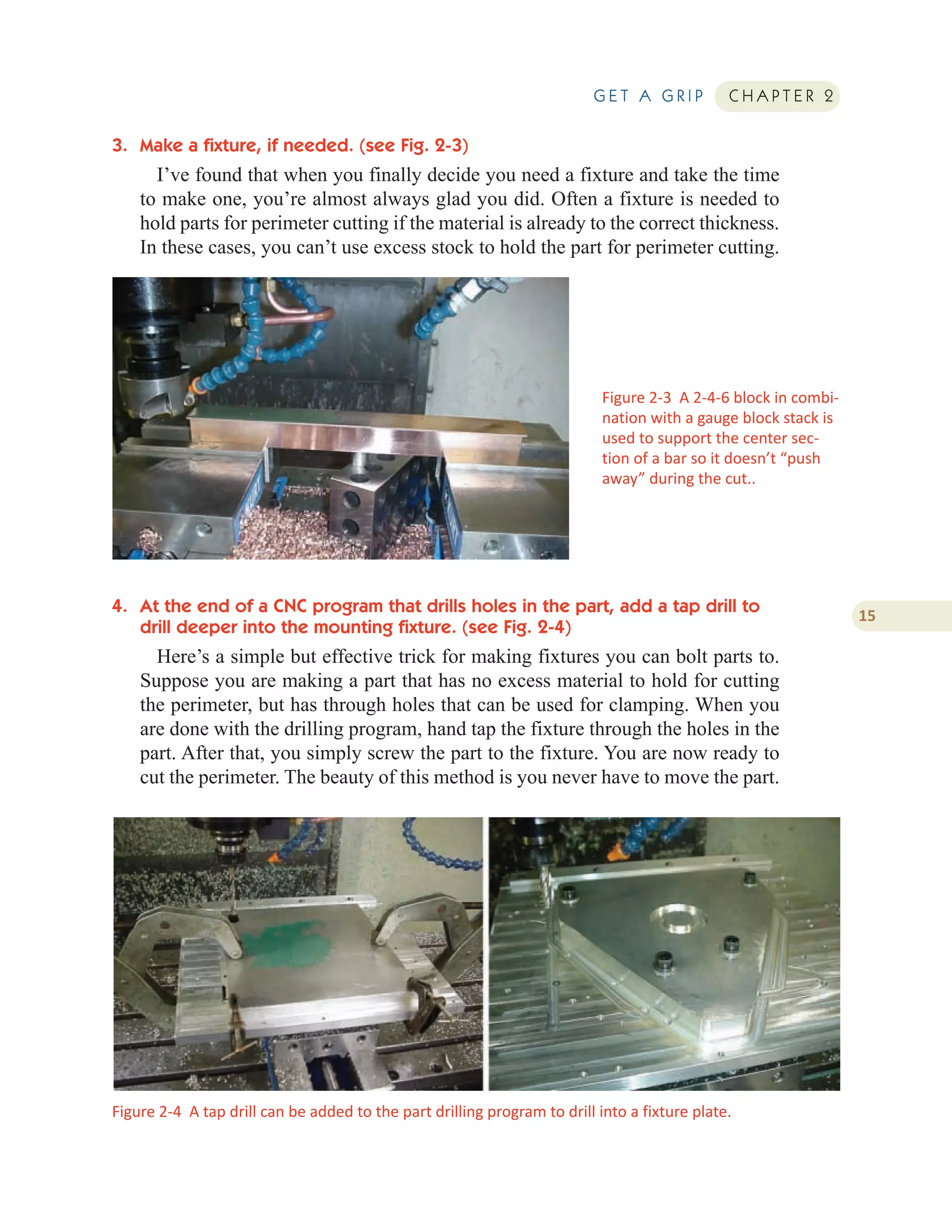 GET A GRIP CHAPTER 2

3. Make a fixture, if needed. (see Fig. 2-3)

I've found that when you finally decide you need a fixture and take the time to make one, you're almost always glad you did. Often a fixture is needed to hold parts for perimeter cutting if the material is already to the correct thickness. In these cases, you can't use excess stock to hold the part for perimeter cutting.

Figure 2-3 A 2-4-6 block in combination with a gauge block stack is used to support the center section of a bar so it doesn't "push away" during the cut..

4. At the end of a CNC program that drills holes in the part, add a tap drill to drill deeper into the mounting fixture. (see Fig. 2-4)

15

Here's a simple but effective trick for making fixtures you can bolt parts to. Suppose you are making a part that has no excess material to hold for cutting the perimeter, but has through holes that can be used for clamping. When you are done with the drilling program, hand tap the fixture through the holes in the part. After that, you simply screw the part to the fixture. You are now ready to cut the perimeter. The beauty of this method is you never have to move the part.

Figure 2-4 A tap drill can be added to the part drilling program to drill into a fixture plate.