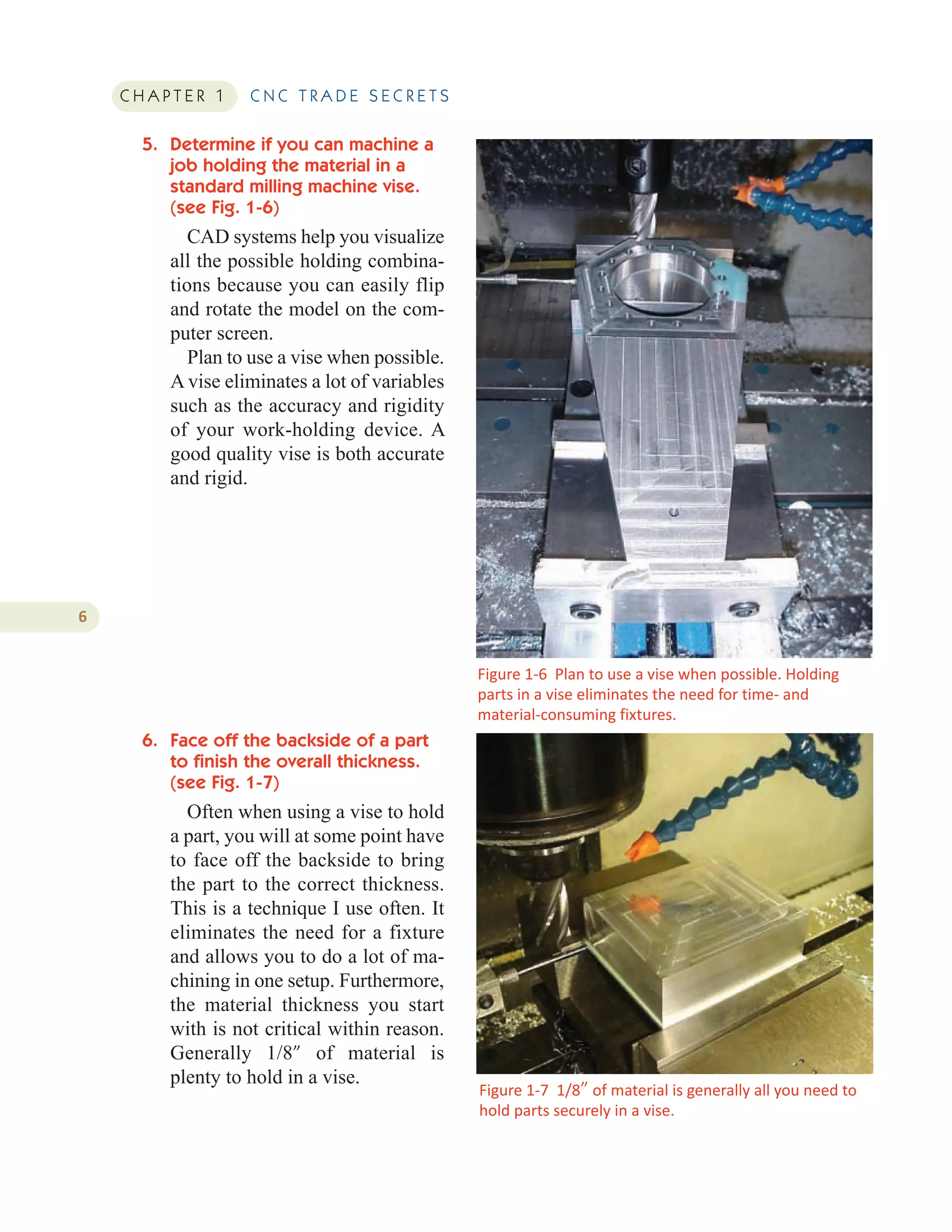 CHAPTER 1 CNC TRADE SECRETS

5. Determine if you can machine a job holding the material in a standard milling machine vise. (see Fig. 1-6)

CAD systems help you visualize all the possible holding combinations because you can easily flip and rotate the model on the computer screen.

Plan to use a vise when possible. A vise eliminates a lot of variables such as the accuracy and rigidity of your work-holding device. A good quality vise is both accurate and rigid.

Figure 1-6 Plan to use a vise when possible. Holding parts in a vise eliminates the need for time- and material-consuming fixtures.

6

6. Face off the backside of a part to finish the overall thickness. (see Fig. 1-7)

Often when using a vise to hold a part, you will at some point have to face off the backside to bring the part to the correct thickness. This is a technique I use often. It eliminates the need for a fixture and allows you to do a lot of machining in one setup. Furthermore, the material thickness you start with is not critical within reason. Generally 1/8″ of material is plenty to hold in a vise.

Figure 1-7 1/8″ of material is generally all you need to hold parts securely in a vise.