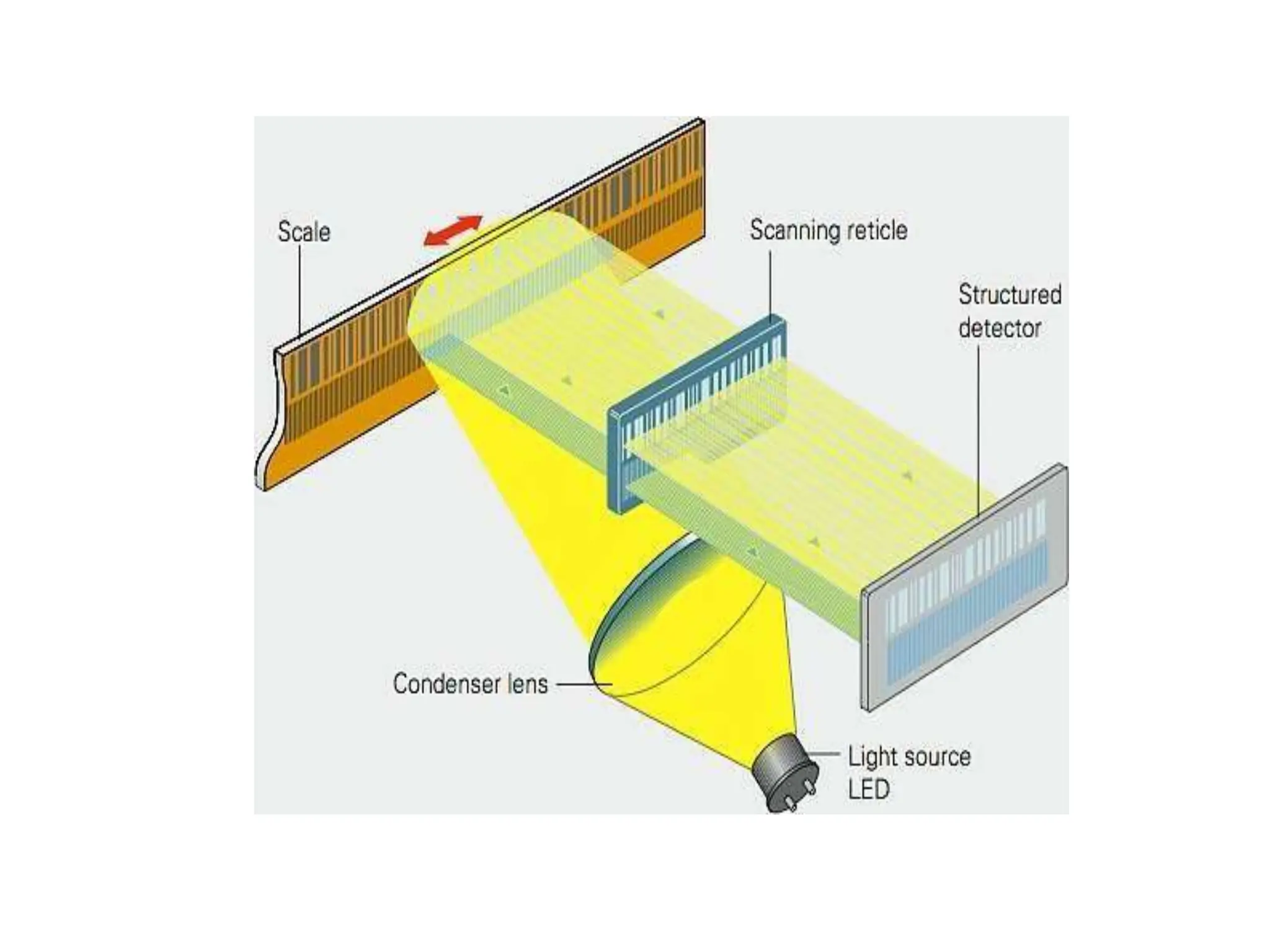 Scale

Scanning reticle

Structured detector

Condenser lens

Light source LED