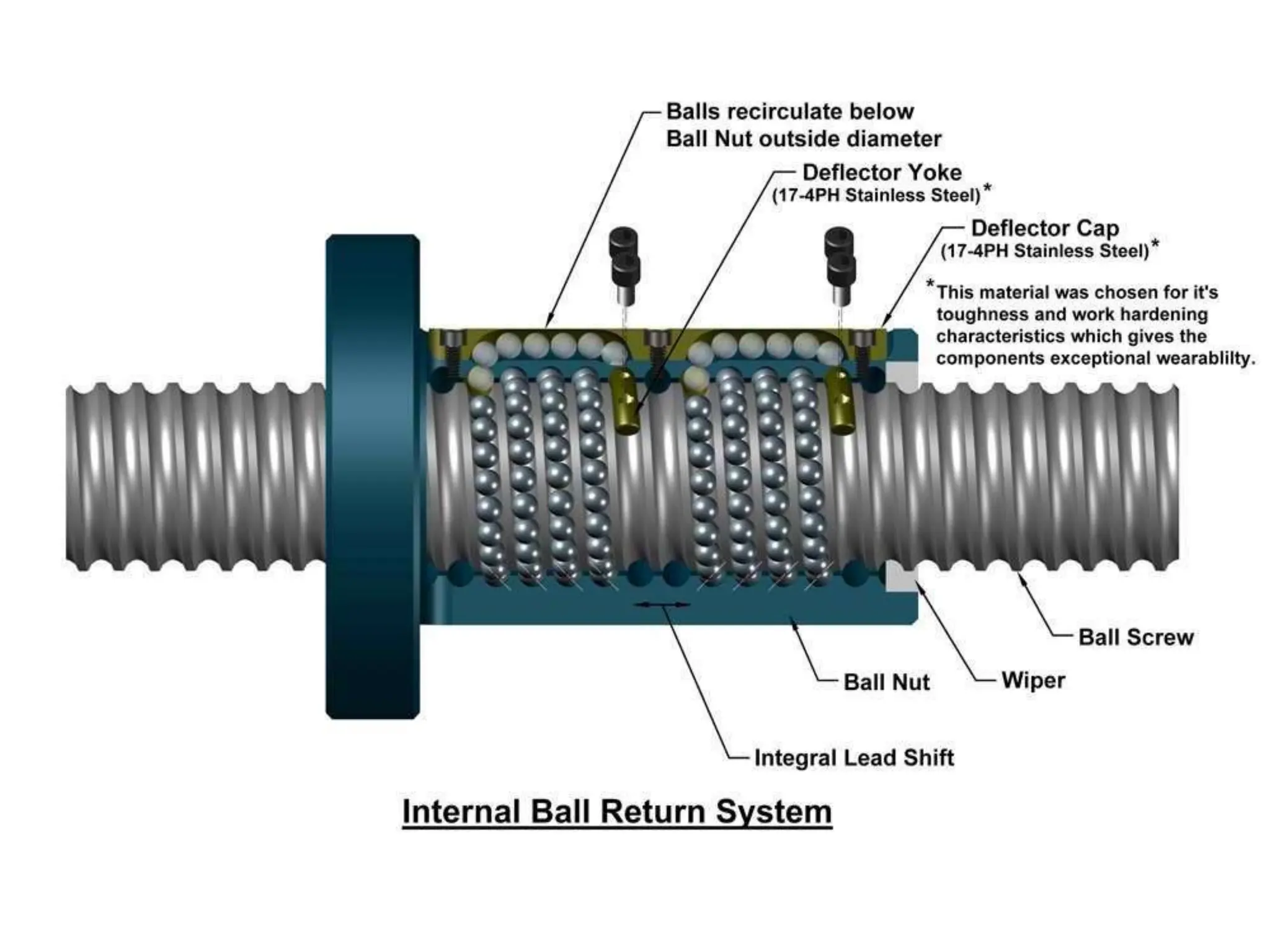 Balls recirculate below
Ball Nut outside diameter

Deflector Yoke
(17-4PH Stainless Steel)*

Deflector Cap
(17-4PH Stainless Steel)*

*This material was chosen for it's toughness and work hardening characteristics which gives the components exceptional wearablilty.

Ball Screw

Wiper

Ball Nut

Integral Lead Shift

Internal Ball Return System