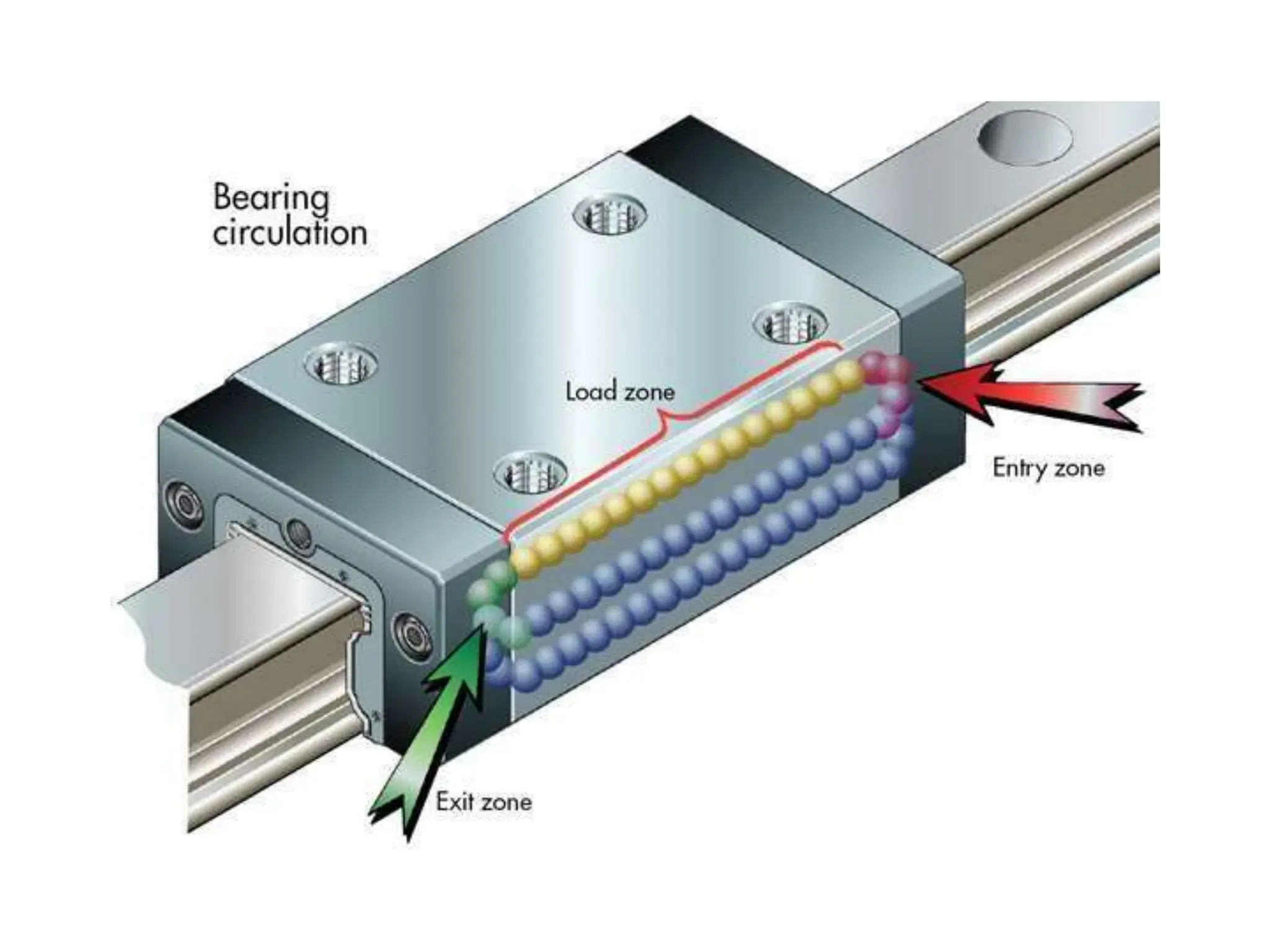 Bearing circulation

Load zone

Entry zone

Exit zone