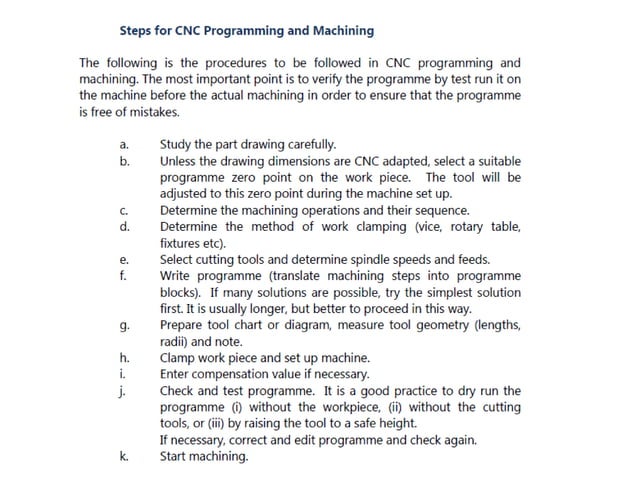 Steps for CNC Programming and Machining

The following is the procedures to be followed in CNC programming and machining. The most important point is to verify the programme by test run it on the machine before the actual machining in order to ensure that the programme is free of mistakes.

a. Study the part drawing carefully.
b. Unless the drawing dimensions are CNC adapted, select a suitable programme zero point on the work piece. The tool will be adjusted to this zero point during the machine set up.
c. Determine the machining operations and their sequence.
d. Determine the method of work clamping (vice, rotary table, fixtures etc).
e. Select cutting tools and determine spindle speeds and feeds.
f. Write programme (translate machining steps into programme blocks). If many solutions are possible, try the simplest solution first. It is usually longer, but better to proceed in this way.
g. Prepare tool chart or diagram, measure tool geometry (lengths, radii) and note.
h. Clamp work piece and set up machine.
i. Enter compensation value if necessary.
j. Check and test programme. It is a good practice to dry run the programme (i) without the workpiece, (ii) without the cutting tools, or (iii) by raising the tool to a safe height.
If necessary, correct and edit programme and check again.
k. Start machining.