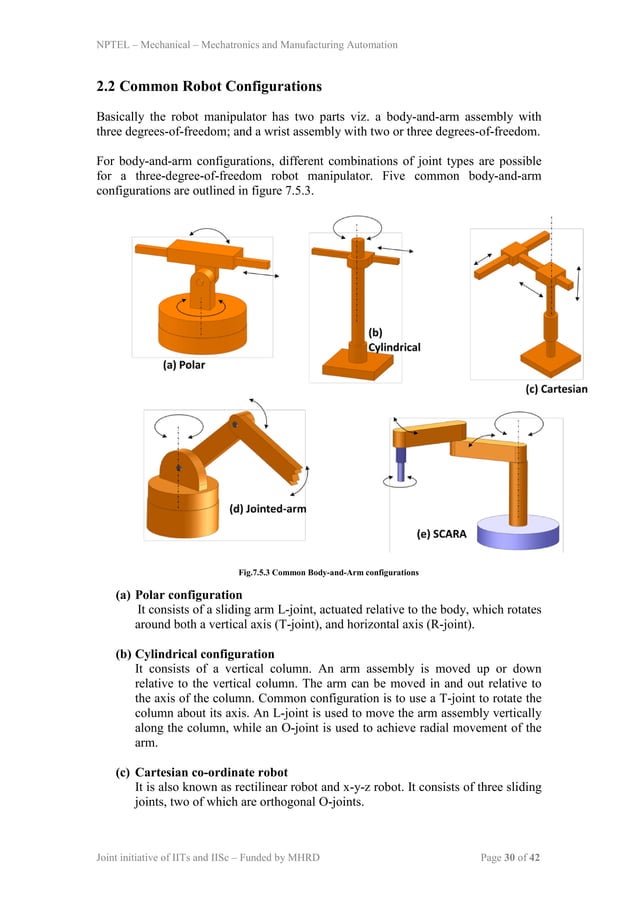 NPTEL – Mechanical – Mechatronics and Manufacturing Automation

2.2 Common Robot Configurations

Basically the robot manipulator has two parts viz. a body-and-arm assembly with three degrees-of-freedom; and a wrist assembly with two or three degrees-of-freedom.

For body-and-arm configurations, different combinations of joint types are possible for a three-degree-of-freedom robot manipulator. Five common body-and-arm configurations are outlined in figure 7.5.3.

(a) Polar

(b) Cylindrical

(c) Cartesian

(d) Jointed-arm

(e) SCARA

Fig.7.5.3 Common Body-and-Arm configurations

(a) Polar configuration
It consists of a sliding arm L-joint, actuated relative to the body, which rotates around both a vertical axis (T-joint), and horizontal axis (R-joint).

(b) Cylindrical configuration
It consists of a vertical column. An arm assembly is moved up or down relative to the vertical column. The arm can be moved in and out relative to the axis of the column. Common configuration is to use a T-joint to rotate the column about its axis. An L-joint is used to move the arm assembly vertically along the column, while an O-joint is used to achieve radial movement of the arm.

(c) Cartesian co-ordinate robot
It is also known as rectilinear robot and x-y-z robot. It consists of three sliding joints, two of which are orthogonal O-joints.

Joint initiative of IITs and IISc – Funded by MHRD

Page 30 of 42