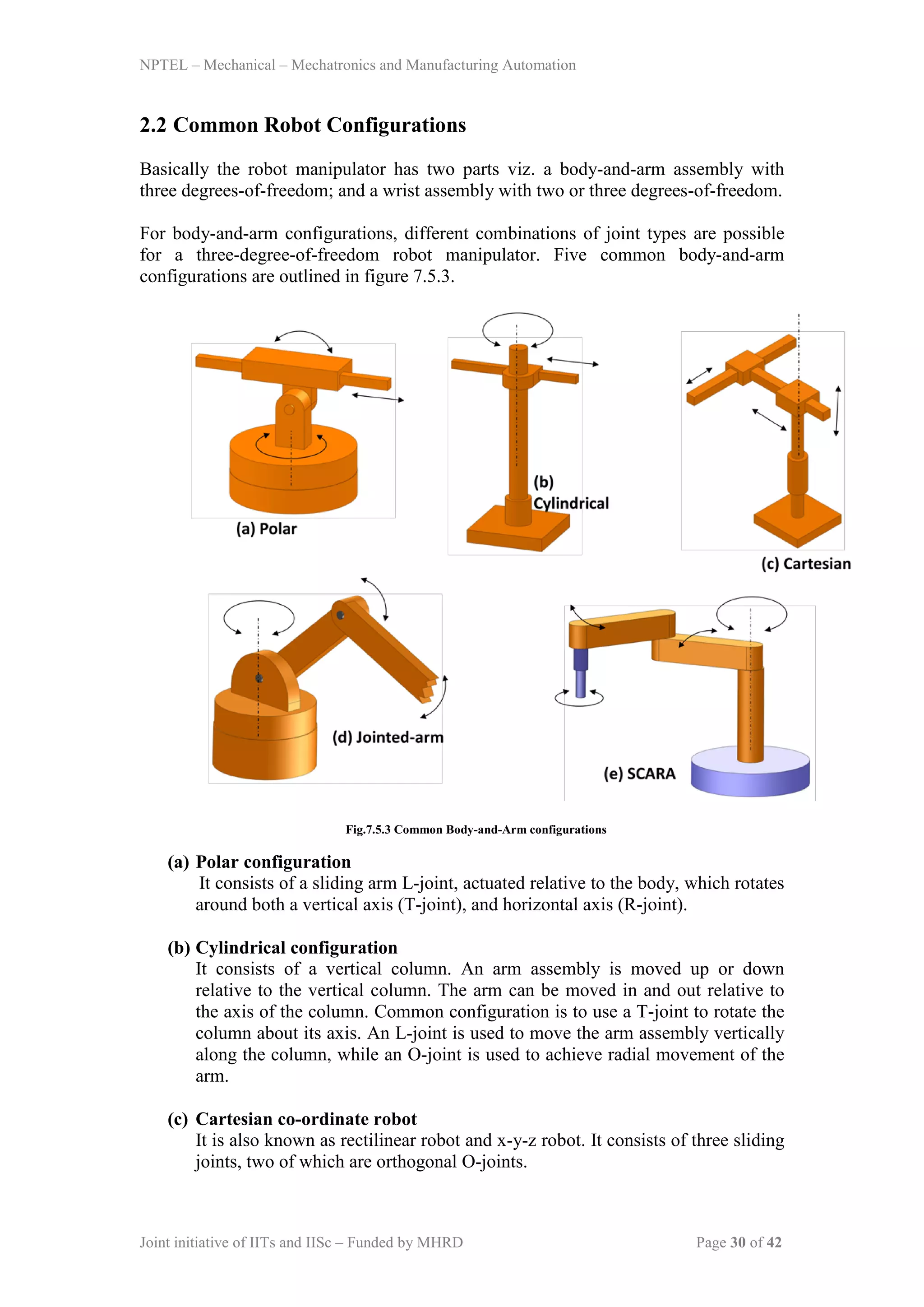 NPTEL – Mechanical – Mechatronics and Manufacturing Automation

2.2 Common Robot Configurations

Basically the robot manipulator has two parts viz. a body-and-arm assembly with three degrees-of-freedom; and a wrist assembly with two or three degrees-of-freedom.

For body-and-arm configurations, different combinations of joint types are possible for a three-degree-of-freedom robot manipulator. Five common body-and-arm configurations are outlined in figure 7.5.3.

(a) Polar

(b) Cylindrical

(c) Cartesian

(d) Jointed-arm

(e) SCARA

Fig.7.5.3 Common Body-and-Arm configurations

(a) Polar configuration
It consists of a sliding arm L-joint, actuated relative to the body, which rotates around both a vertical axis (T-joint), and horizontal axis (R-joint).

(b) Cylindrical configuration
It consists of a vertical column. An arm assembly is moved up or down relative to the vertical column. The arm can be moved in and out relative to the axis of the column. Common configuration is to use a T-joint to rotate the column about its axis. An L-joint is used to move the arm assembly vertically along the column, while an O-joint is used to achieve radial movement of the arm.

(c) Cartesian co-ordinate robot
It is also known as rectilinear robot and x-y-z robot. It consists of three sliding joints, two of which are orthogonal O-joints.

Joint initiative of IITs and IISc – Funded by MHRD

Page 30 of 42