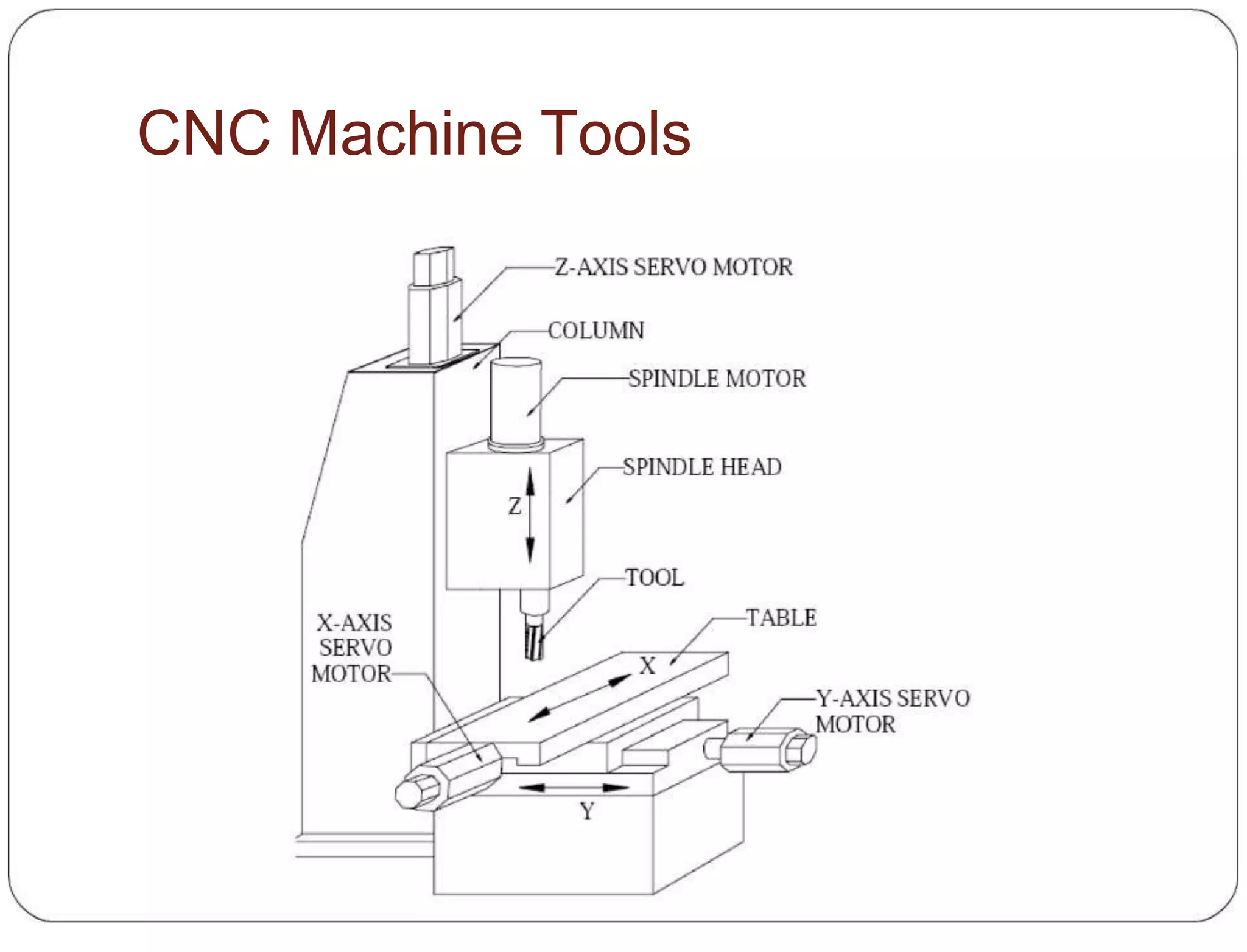 CNC Machine Tools

Z-AXIS SERVO MOTOR
COLUMN
SPINDLE MOTOR
SPINDLE HEAD
Z
TOOL
TABLE
X-AXIS SERVO MOTOR
X
Y-AXIS SERVO MOTOR
Y