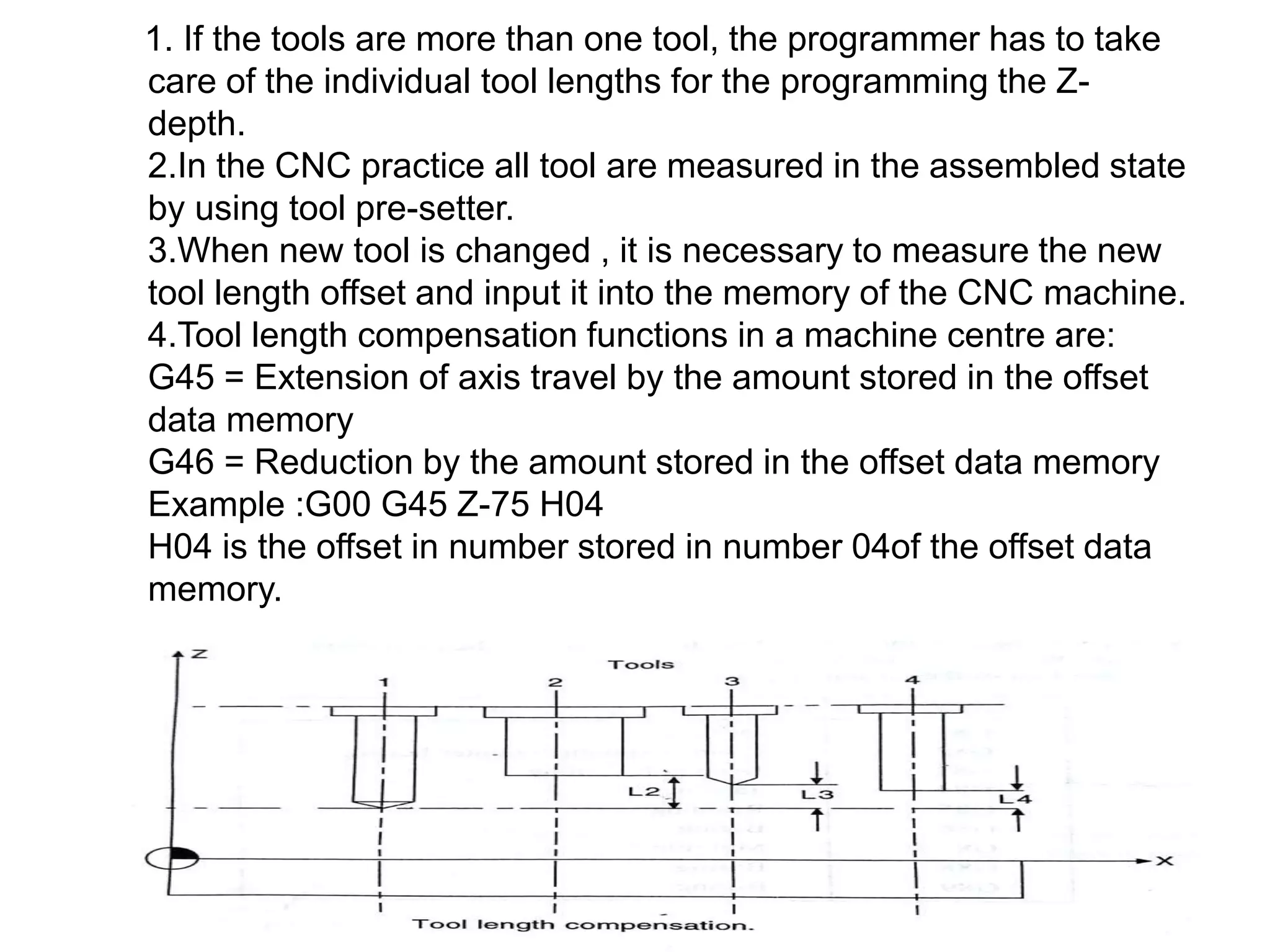 1. If the tools are more than one tool, the programmer has to take care of the individual tool lengths for the programming the Z-depth.
2.In the CNC practice all tool are measured in the assembled state by using tool pre-setter.
3.When new tool is changed , it is necessary to measure the new tool length offset and input it into the memory of the CNC machine.
4.Tool length compensation functions in a machine centre are:
G45 = Extension of axis travel by the amount stored in the offset data memory
G46 = Reduction by the amount stored in the offset data memory
Example :G00 G45 Z-75 H04
H04 is the offset in number stored in number 04of the offset data memory.

Z
Tools
1
2
3
4
L2
L3
L4
X
Tool length compensation.