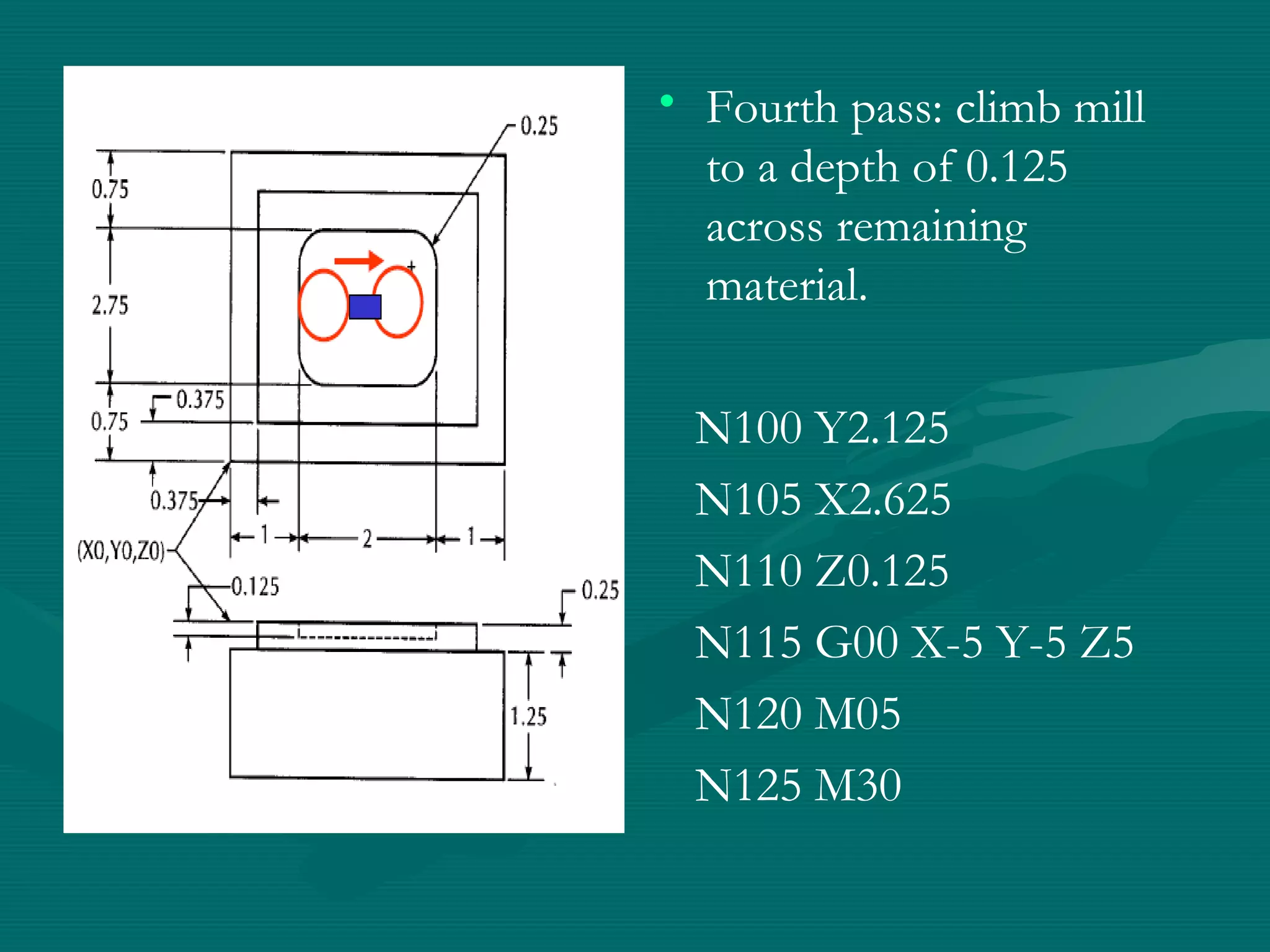 0.25
0.75
2.75
0.375
0.75
0.375
1
2
1
(X0,Y0,Z0)
0.125
0.25
1.25

• Fourth pass: climb mill to a depth of 0.125 across remaining material.

N100 Y2.125
N105 X2.625
N110 Z0.125
N115 G00 X-5 Y-5 Z5
N120 M05
N125 M30