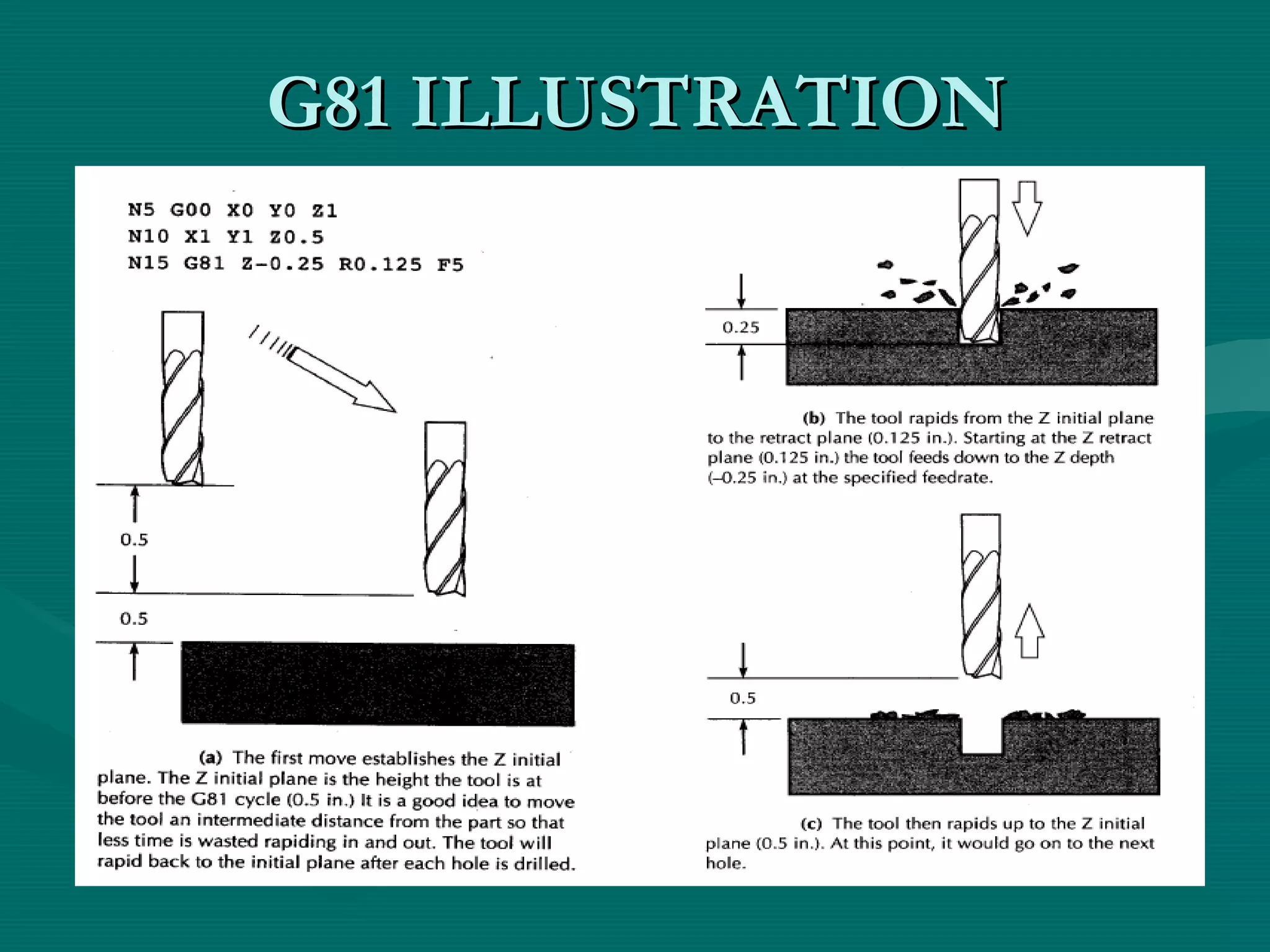 G81 ILLUSTRATION

N5 G00 X0 Y0 Z1
N10 X1 Y1 Z0.5
N15 G81 Z-0.25 R0.125 F5

0.5

0.5

(a) The first move establishes the Z initial plane. The Z initial plane is the height the tool is at before the G81 cycle (0.5 in.) It is a good idea to move the tool an intermediate distance from the part so that less time is wasted rapiding in and out. The tool will rapid back to the initial plane after each hole is drilled.

0.25

(b) The tool rapids from the Z initial plane to the retract plane (0.125 in.). Starting at the Z retract plane (0.125 in.) the tool feeds down to the Z depth (–0.25 in.) at the specified feedrate.

0.5

(c) The tool then rapids up to the Z initial plane (0.5 in.). At this point, it would go on to the next hole.