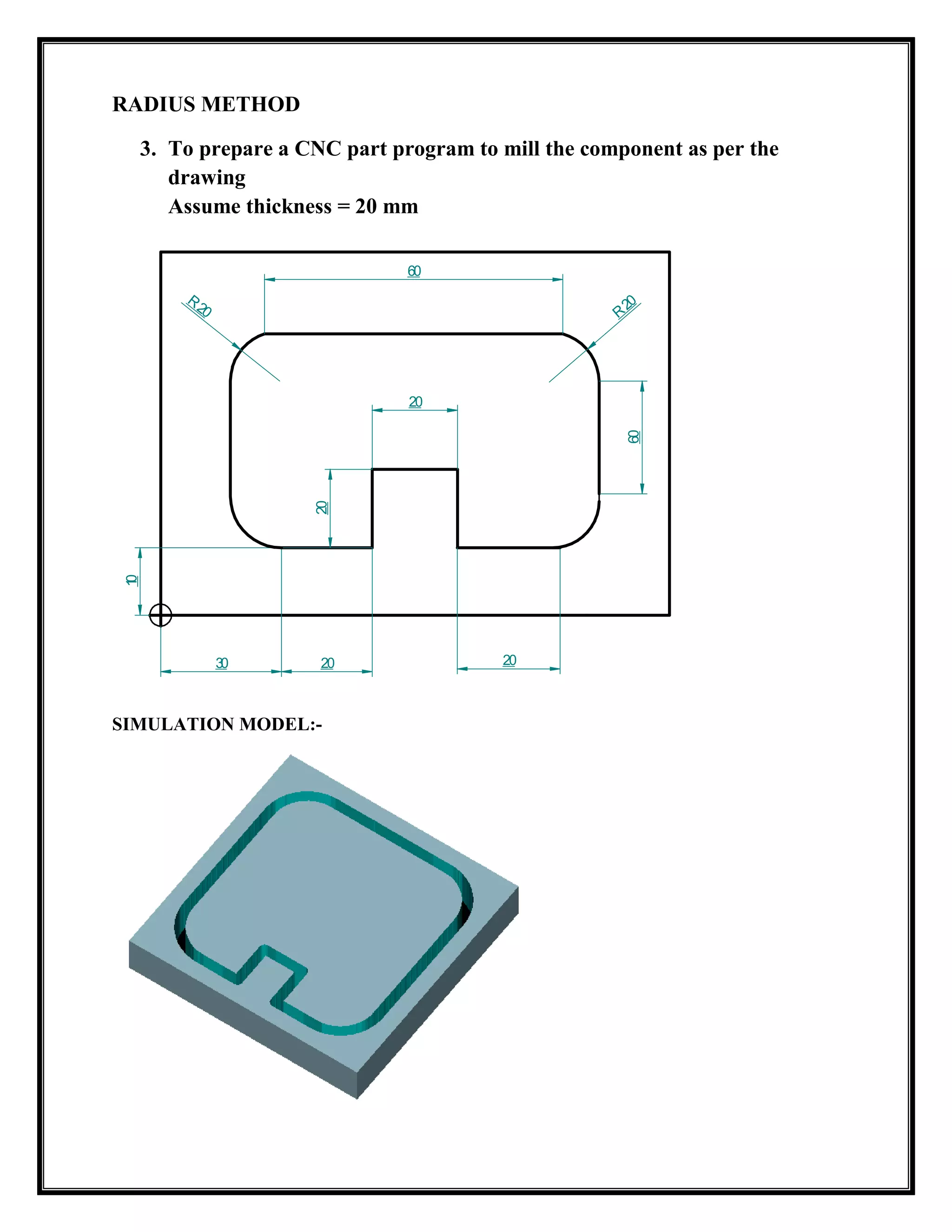 RADIUS METHOD

3. To prepare a CNC part program to mill the component as per the drawing
Assume thickness = 20 mm

60
R20
R20
20
60
20
10
30
20
20

SIMULATION MODEL:-