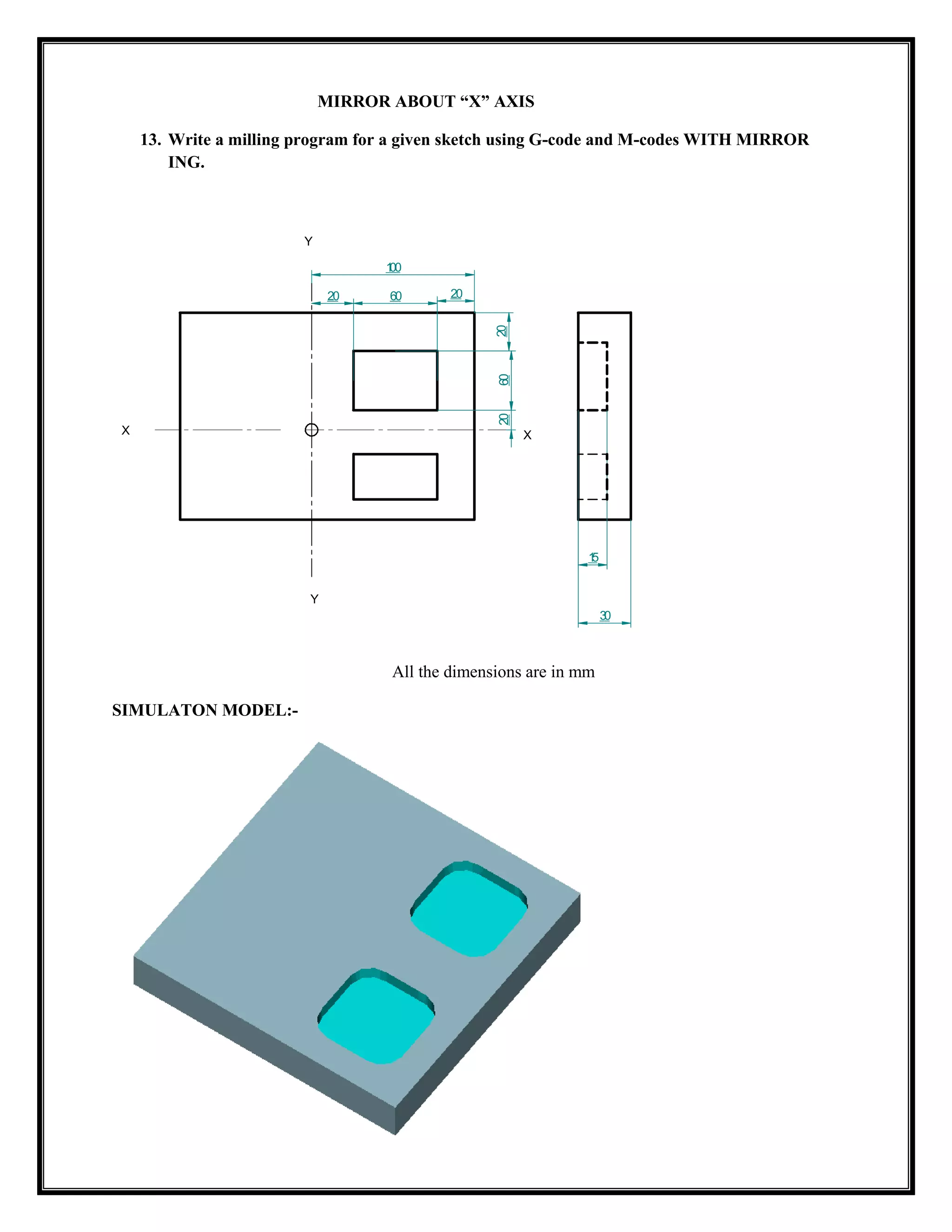 MIRROR ABOUT “X” AXIS

13. Write a milling program for a given sketch using G-code and M-codes WITH MIRROR ING.

Y

100

20 60 20

20

60

20

X X

Y

15

30

All the dimensions are in mm

SIMULATON MODEL:-