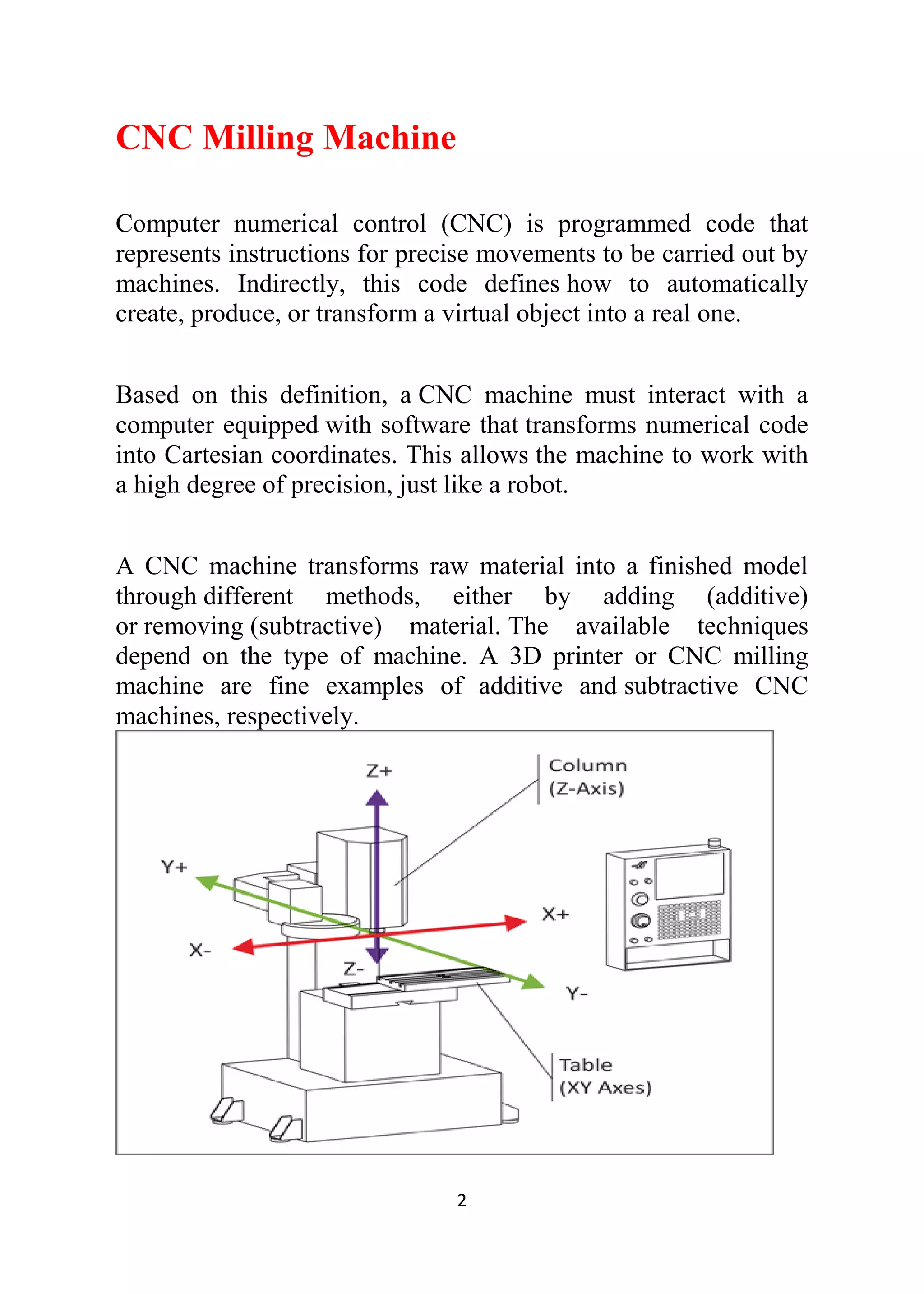 CNC Milling Machine

Computer numerical control (CNC) is programmed code that represents instructions for precise movements to be carried out by machines. Indirectly, this code defines how to automatically create, produce, or transform a virtual object into a real one.

Based on this definition, a CNC machine must interact with a computer equipped with software that transforms numerical code into Cartesian coordinates. This allows the machine to work with a high degree of precision, just like a robot.

A CNC machine transforms raw material into a finished model through different methods, either by adding (additive) or removing (subtractive) material. The available techniques depend on the type of machine. A 3D printer or CNC milling machine are fine examples of additive and subtractive CNC machines, respectively.

Z+
Column
(Z-Axis)
Y+
X+
X-
Z-
Y-
Table
(XY Axes)

2