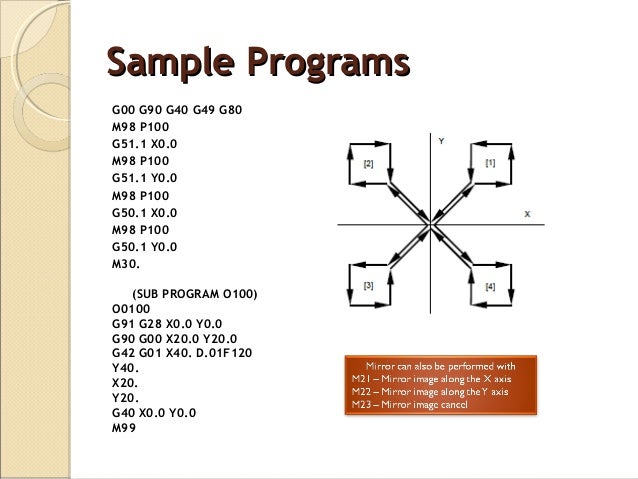 Sample Programs

G00 G90 G40 G49 G80
M98 P100
G51.1 X0.0
M98 P100
G51.1 Y0.0
M98 P100
G50.1 X0.0
M98 P100
G50.1 Y0.0
M30.

(SUB PROGRAM O100)
O0100
G91 G28 X0.0 Y0.0
G90 G00 X20.0 Y20.0
G42 G01 X40. D.01F120
Y40.
X20.
Y20.
G40 X0.0 Y0.0
M99

Y
X
[2]
[1]
[3]
[4]

Mirror can also be performed with
M21 – Mirror image along the X axis
M22 – Mirror image along the Y axis
M23 – Mirror image cancel