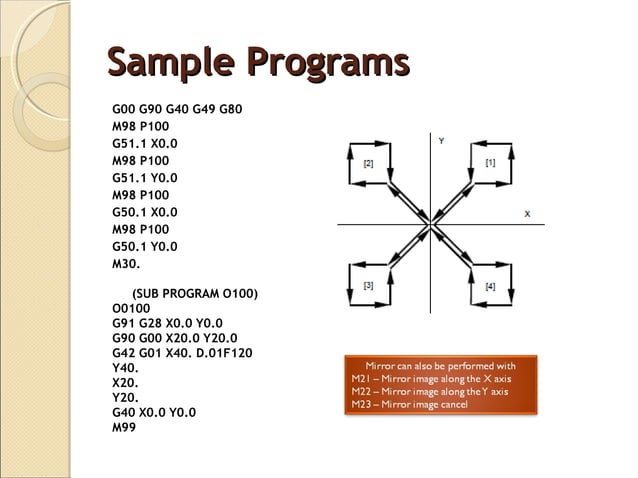 Sample Programs

G00 G90 G40 G49 G80
M98 P100
G51.1 X0.0
M98 P100
G51.1 Y0.0
M98 P100
G50.1 X0.0
M98 P100
G50.1 Y0.0
M30.

(SUB PROGRAM O100)
O0100
G91 G28 X0.0 Y0.0
G90 G00 X20.0 Y20.0
G42 G01 X40. D.01F120
Y40.
X20.
Y20.
G40 X0.0 Y0.0
M99

Y
[2]
[1]
X
[3]
[4]

Mirror can also be performed with
M21 – Mirror image along the X axis
M22 – Mirror image along the Y axis
M23 – Mirror image cancel