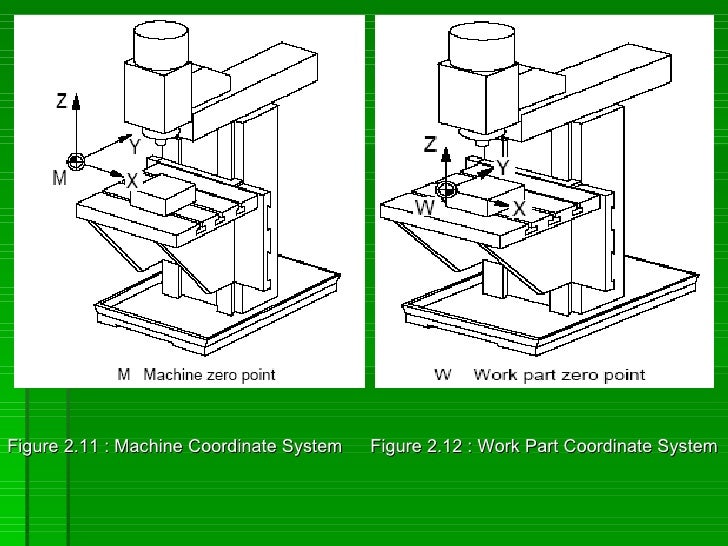 Z
Y
M
X
M Machine zero point

Z
Y
W
X
W Work part zero point

Figure 2.11 : Machine Coordinate System

Figure 2.12 : Work Part Coordinate System