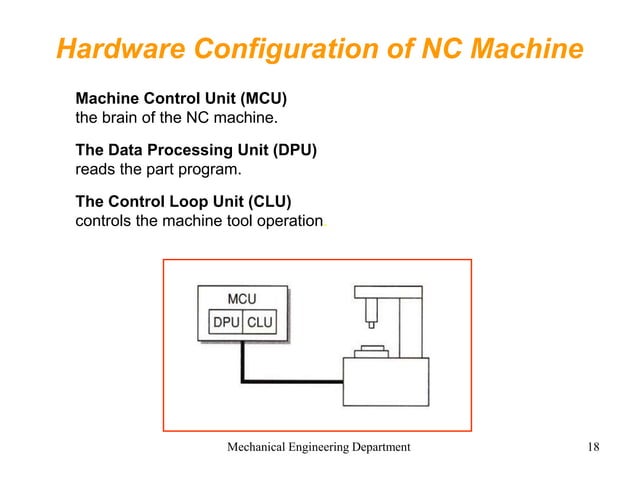 Hardware Configuration of NC Machine

Machine Control Unit (MCU)
the brain of the NC machine.

The Data Processing Unit (DPU)
reads the part program.

The Control Loop Unit (CLU)
controls the machine tool operation.

MCU
DPU CLU

Mechanical Engineering Department

18