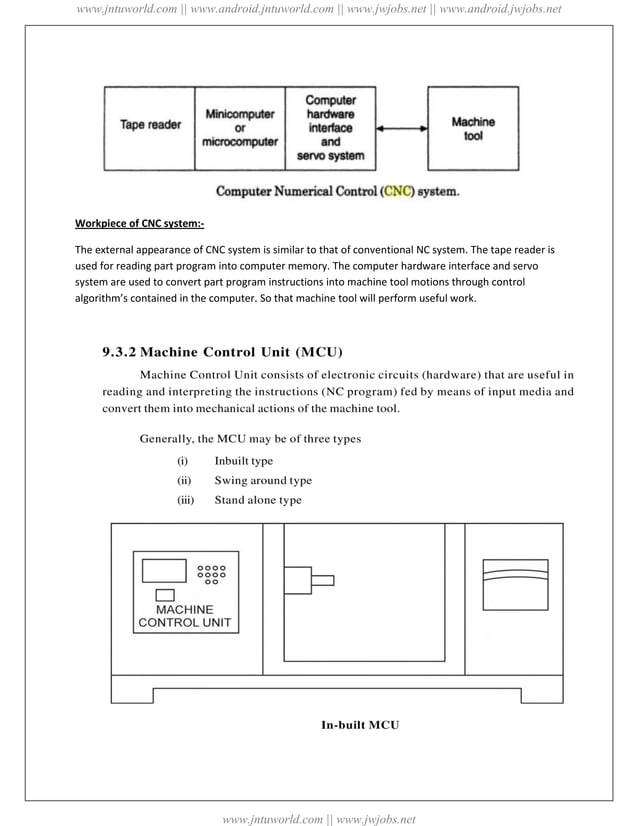 www.jntuworld.com || www.android.jntuworld.com || www.jwjobs.net || www.android.jwjobs.net

Tape reader

Minicomputer or microcomputer

Computer hardware interface and servo system

Machine tool

Computer Numerical Control (CNC) system.

Workpiece of CNC system:-

The external appearance of CNC system is similar to that of conventional NC system. The tape reader is used for reading part program into computer memory. The computer hardware interface and servo system are used to convert part program instructions into machine tool motions through control algorithm's contained in the computer. So that machine tool will perform useful work.

9.3.2 Machine Control Unit (MCU)

Machine Control Unit consists of electronic circuits (hardware) that are useful in reading and interpreting the instructions (NC program) fed by means of input media and convert them into mechanical actions of the machine tool.

Generally, the MCU may be of three types

(i) Inbuilt type

(ii) Swing around type

(iii) Stand alone type

MACHINE CONTROL UNIT

In-built MCU

www.jntuworld.com || www.jwjobs.net