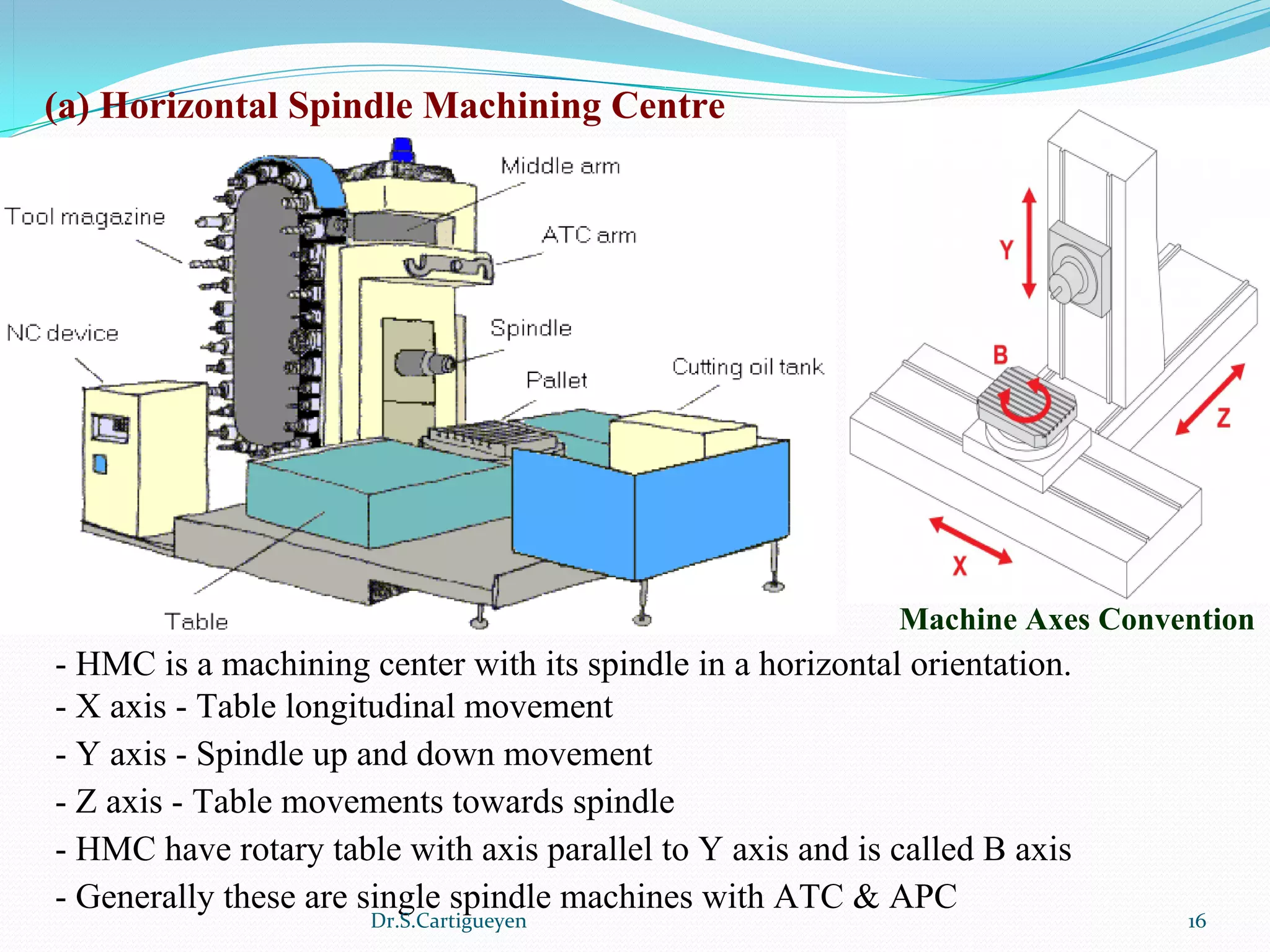 (a) Horizontal Spindle Machining Centre

Middle arm

Tool magazine

ATC arm

NC device

Spindle

Pallet

Cutting oil tank

Table

Y

B

Z

X

Machine Axes Convention

- HMC is a machining center with its spindle in a horizontal orientation.
- X axis - Table longitudinal movement
- Y axis - Spindle up and down movement
- Z axis - Table movements towards spindle
- HMC have rotary table with axis parallel to Y axis and is called B axis
- Generally these are single spindle machines with ATC & APC

Dr.S.Cartigueyen

16