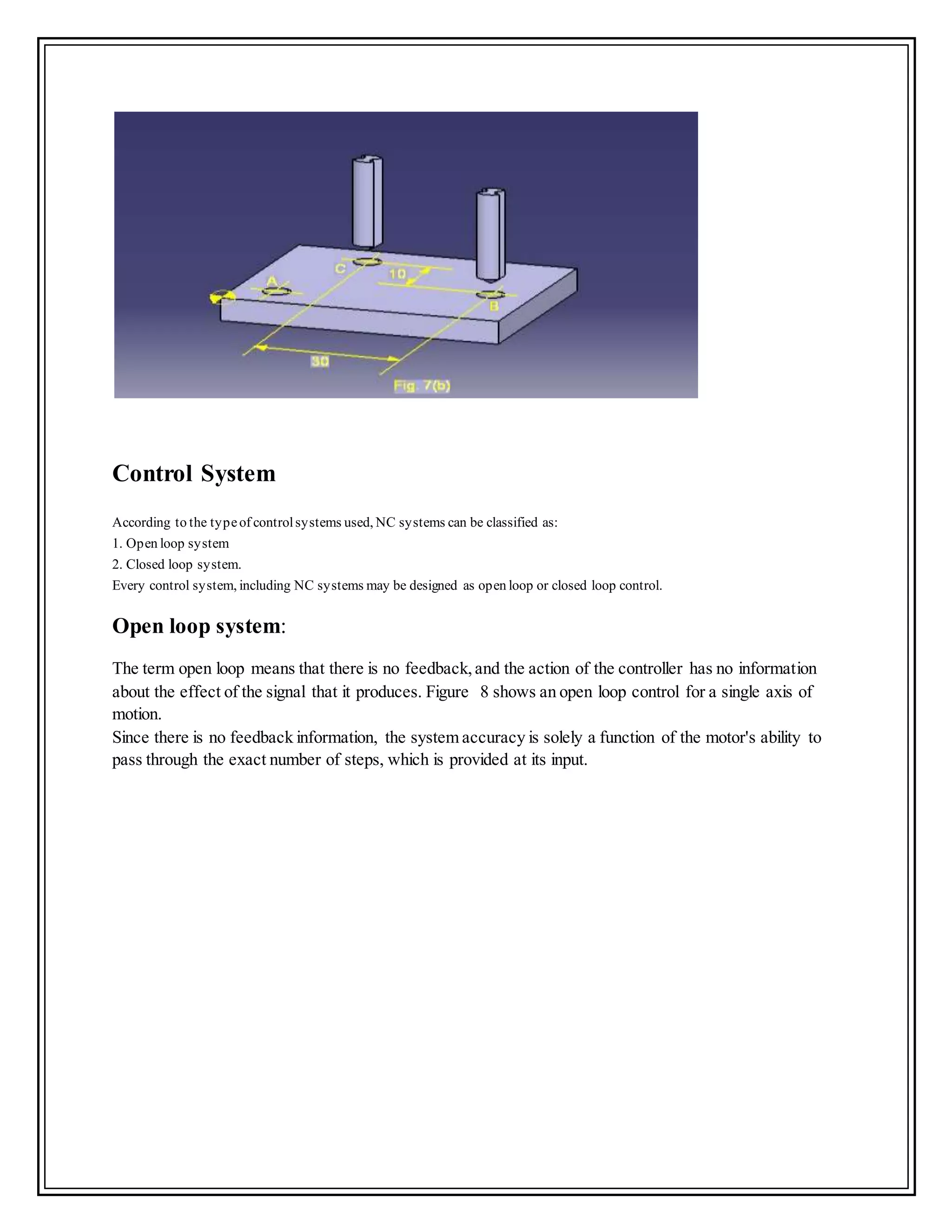 C
A
10
B
30
Fig. 7(b)

Control System

According to the type of control systems used, NC systems can be classified as:
1. Open loop system
2. Closed loop system.
Every control system, including NC systems may be designed as open loop or closed loop control.

Open loop system:

The term open loop means that there is no feedback, and the action of the controller has no information about the effect of the signal that it produces. Figure 8 shows an open loop control for a single axis of motion.
Since there is no feedback information, the system accuracy is solely a function of the motor's ability to pass through the exact number of steps, which is provided at its input.