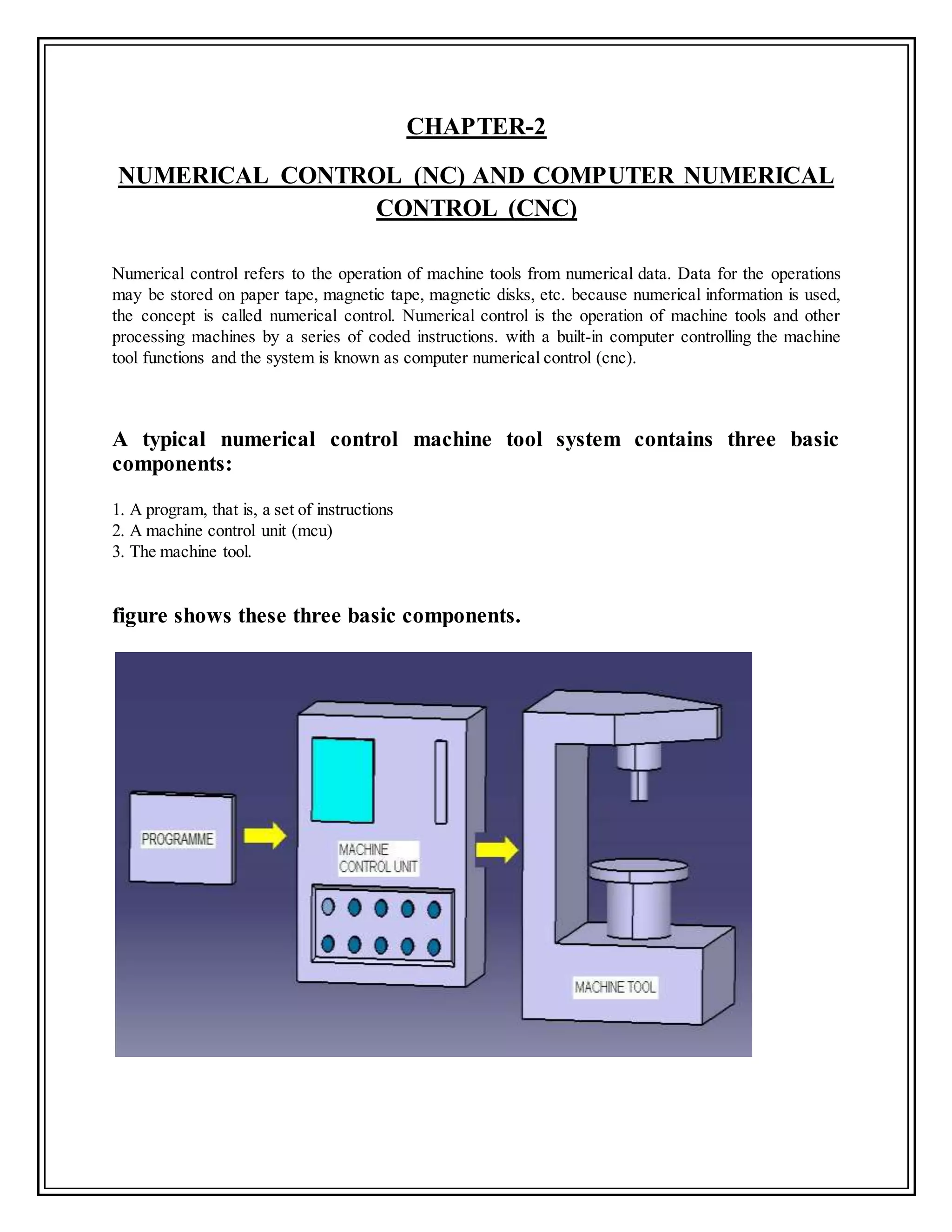 CHAPTER-2

NUMERICAL CONTROL (NC) AND COMPUTER NUMERICAL CONTROL (CNC)

Numerical control refers to the operation of machine tools from numerical data. Data for the operations may be stored on paper tape, magnetic tape, magnetic disks, etc. because numerical information is used, the concept is called numerical control. Numerical control is the operation of machine tools and other processing machines by a series of coded instructions. with a built-in computer controlling the machine tool functions and the system is known as computer numerical control (cnc).

A typical numerical control machine tool system contains three basic components:

1. A program, that is, a set of instructions
2. A machine control unit (mcu)
3. The machine tool.

figure shows these three basic components.

PROGRAMME

MACHINE CONTROL UNIT

MACHINE TOOL