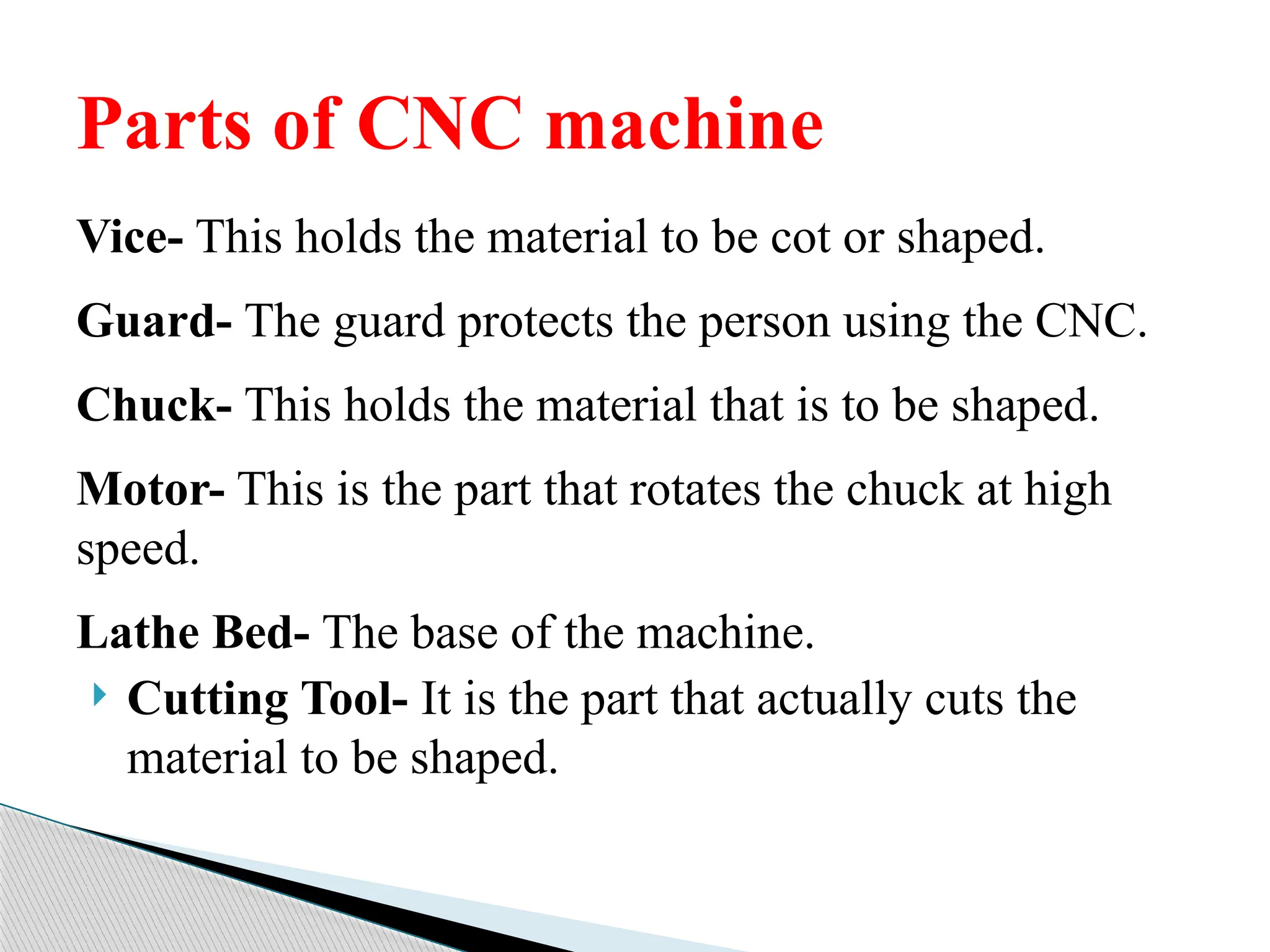 Parts of CNC machine

Vice- This holds the material to be cot or shaped.

Guard- The guard protects the person using the CNC.

Chuck- This holds the material that is to be shaped.

Motor- This is the part that rotates the chuck at high speed.

Lathe Bed- The base of the machine.

Cutting Tool- It is the part that actually cuts the material to be shaped.