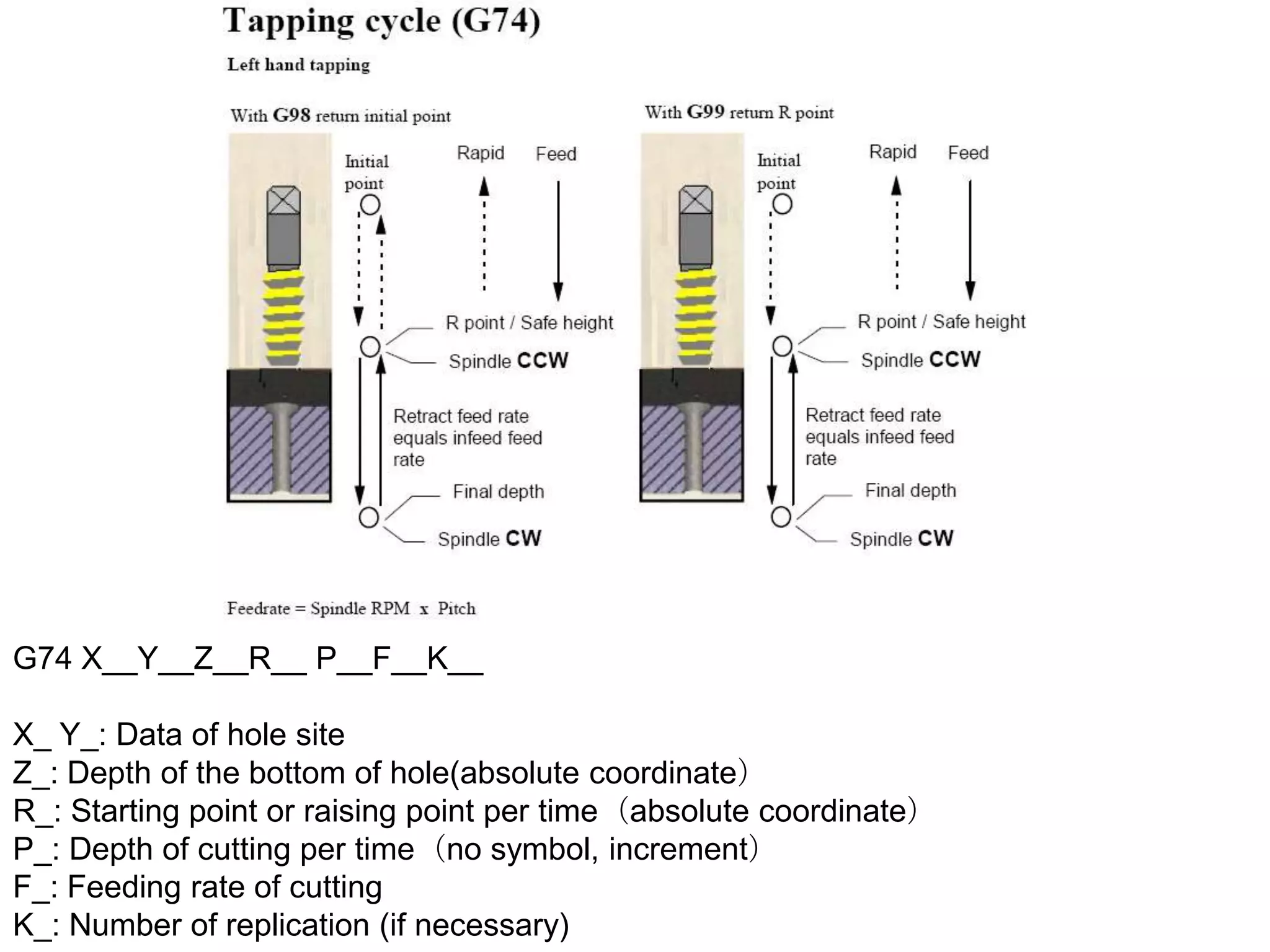 Tapping cycle (G74)

Left hand tapping

With G98 return initial point

Initial point

Rapid

Feed

R point / Safe height

Spindle CCW

Retract feed rate equals infeed feed rate

Final depth

Spindle CW

With G99 return R point

Initial point

Rapid

Feed

R point / Safe height

Spindle CCW

Retract feed rate equals infeed feed rate

Final depth

Spindle CW

Feedrate = Spindle RPM x Pitch

G74 X__Y__Z__R__ P__F__K__

X_ Y_: Data of hole site
Z_: Depth of the bottom of hole(absolute coordinate）
R_: Starting point or raising point per time（absolute coordinate）
P_: Depth of cutting per time（no symbol, increment）
F_: Feeding rate of cutting
K_: Number of replication (if necessary)