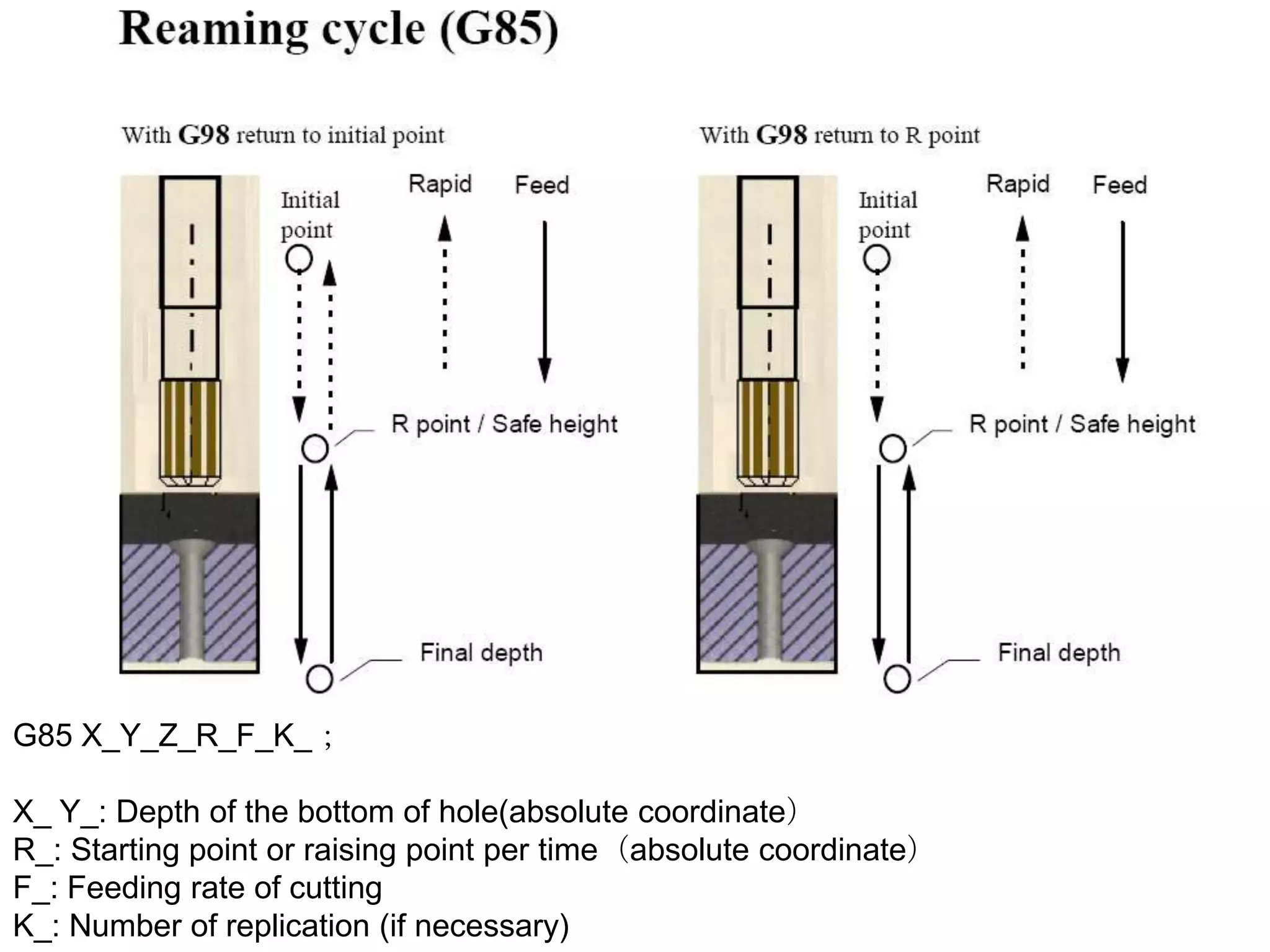 Reaming cycle (G85)

With G98 return to initial point

Initial point

Rapid

Feed

R point / Safe height

Final depth

With G98 return to R point

Initial point

Rapid

Feed

R point / Safe height

Final depth

G85 X_Y_Z_R_F_K_ ;

X_ Y_: Depth of the bottom of hole(absolute coordinate）
R_: Starting point or raising point per time（absolute coordinate）
F_: Feeding rate of cutting
K_: Number of replication (if necessary)