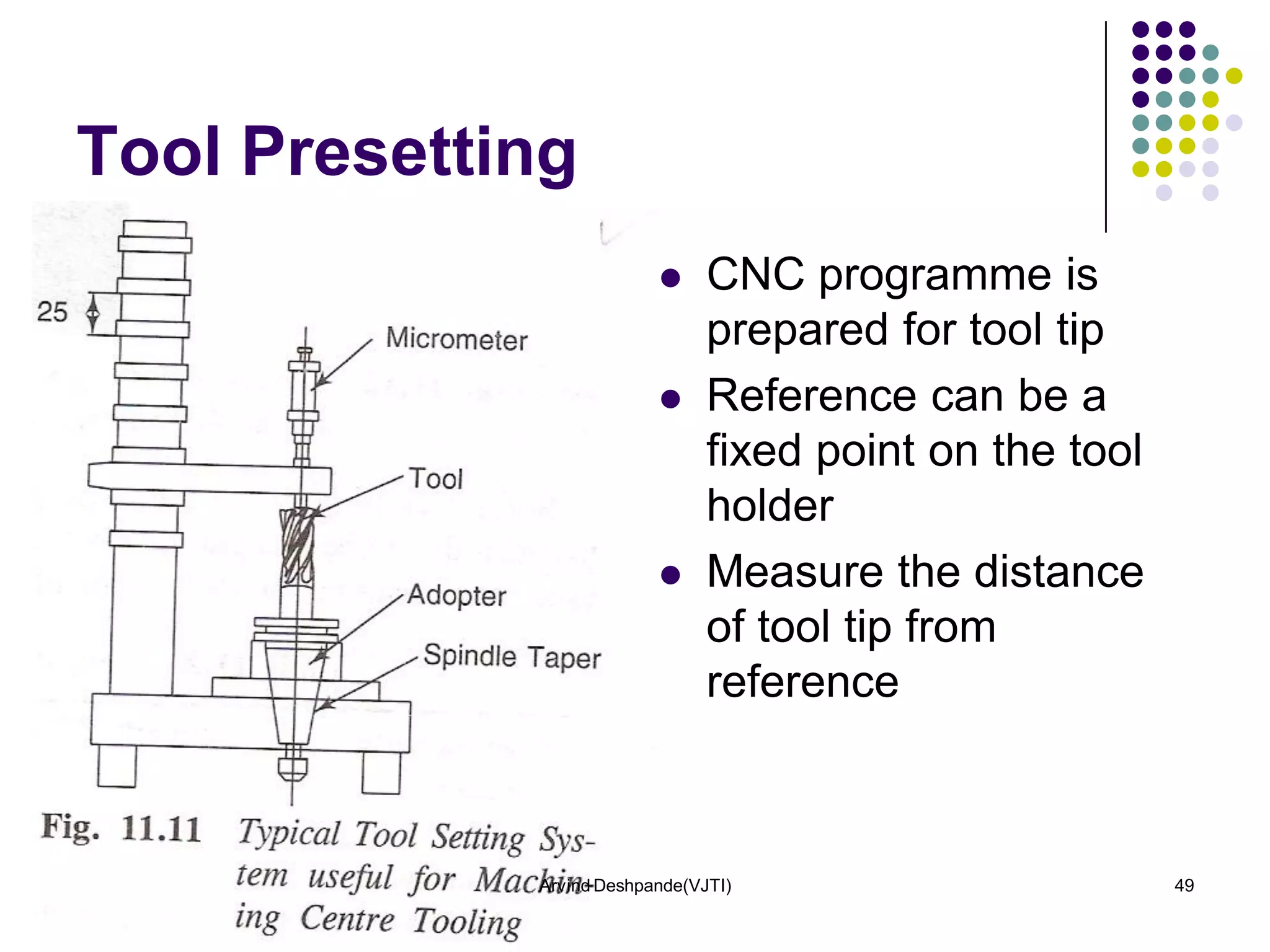 Tool Presetting

25

Micrometer

Tool

Adopter

Spindle Taper

Fig. 11.11 Typical Tool Setting System useful for Machining Centre Tooling

- CNC programme is prepared for tool tip
- Reference can be a fixed point on the tool holder
- Measure the distance of tool tip from reference

Arvind Deshpande(VJTI)

49