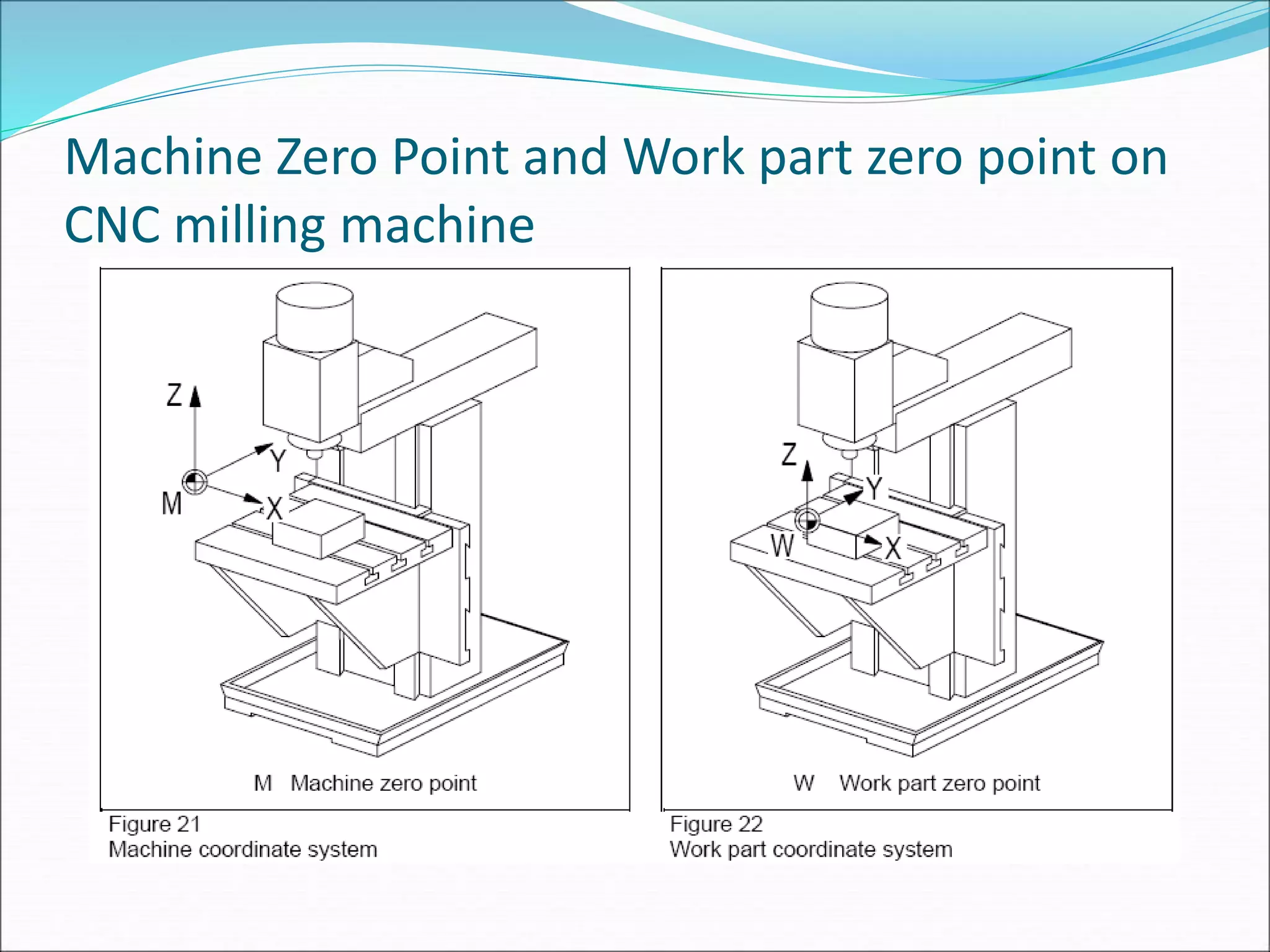 Machine Zero Point and Work part zero point on CNC milling machine

Z
Y
M
X

M Machine zero point

Figure 21
Machine coordinate system

Z
Y
W
X

W Work part zero point

Figure 22
Work part coordinate system