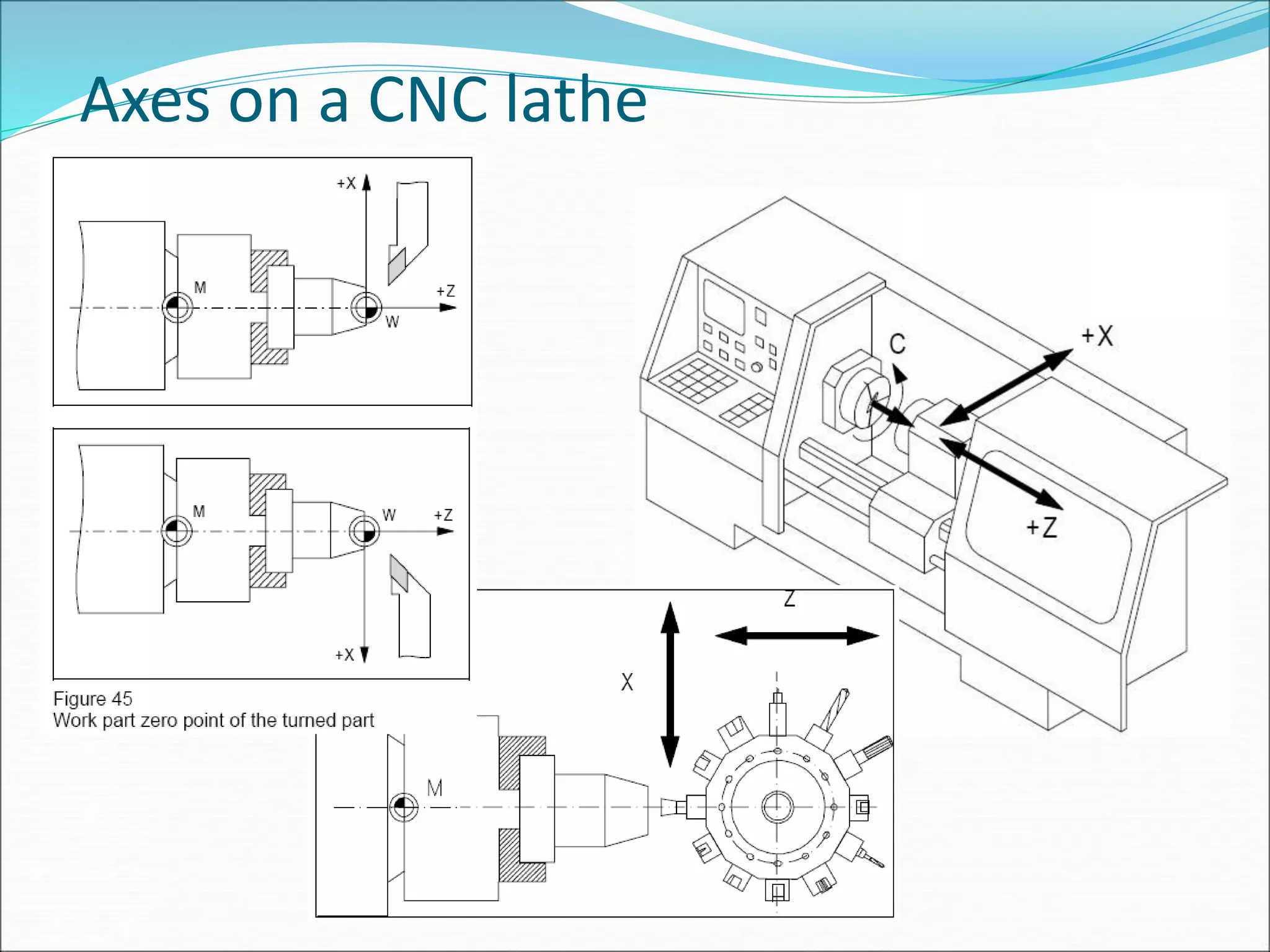 Axes on a CNC lathe

+X
M
+Z
W

M
W
+Z
+X

Figure 45
Work part zero point of the turned part

C
+X
+Z

Z
X
M