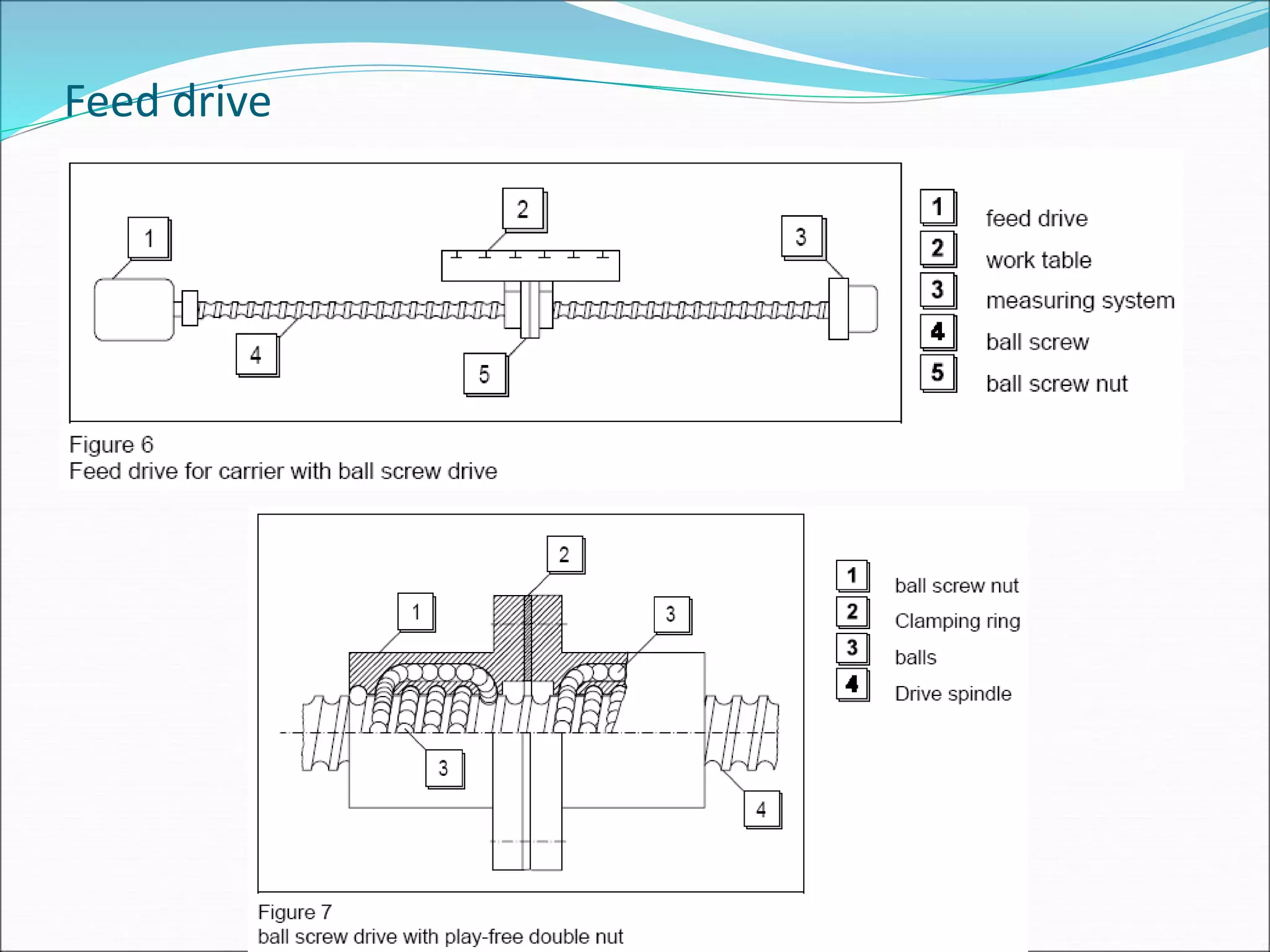 Feed drive

1
2
3
4
5

1 feed drive
2 work table
3 measuring system
4 ball screw
5 ball screw nut

Figure 6
Feed drive for carrier with ball screw drive

2
1
3
3
4

1 ball screw nut
2 Clamping ring
3 balls
4 Drive spindle

Figure 7
ball screw drive with play-free double nut